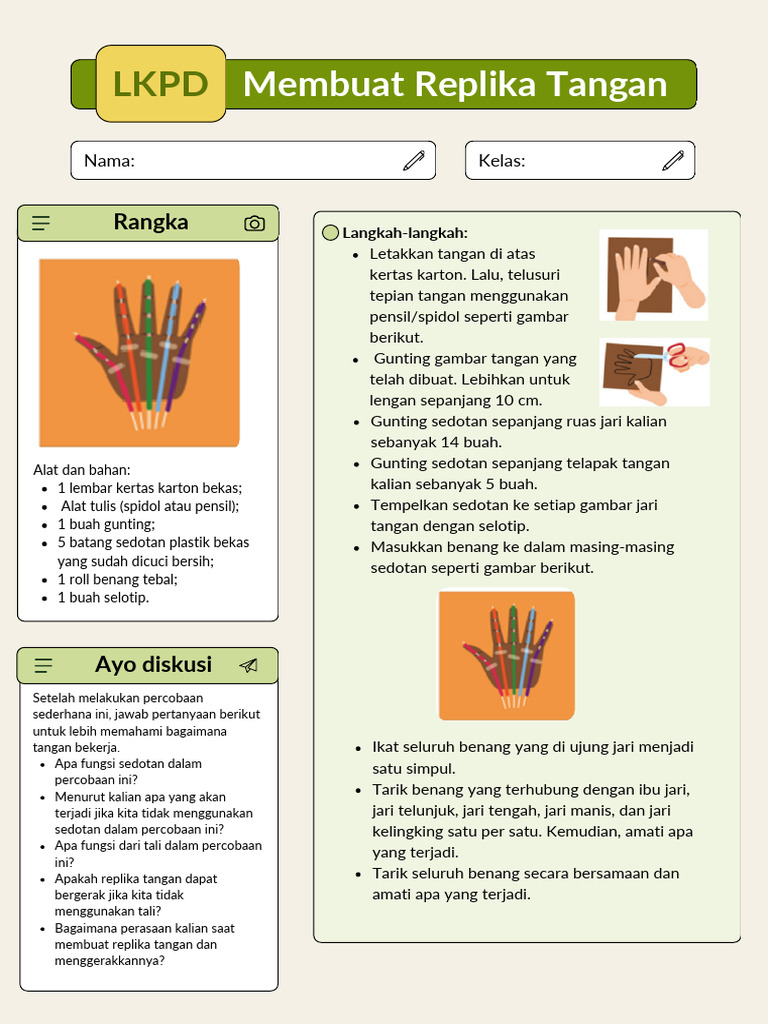 LKPD Membuat Replika Tangan

Nama:

Kelas:

Rangka

Alat dan bahan:
- 1 lembar kertas karton bekas;
- Alat tulis (spidol atau pensil);
- 1 buah gunting;
- 5 batang sedotan plastik bekas yang sudah dicuci bersih;
- 1 roll benang tebal;
- 1 buah selotip.

Ayo diskusi

Setelah melakukan percobaan sederhana ini, jawab pertanyaan berikut untuk lebih memahami bagaimana tangan bekerja.
- Apa fungsi sedotan dalam percobaan ini?
- Menurut kalian apa yang akan terjadi jika kita tidak menggunakan sedotan dalam percobaan ini?
- Apa fungsi dari tali dalam percobaan ini?
- Apakah replika tangan dapat bergerak jika kita tidak menggunakan tali?
- Bagaimana perasaan kalian saat membuat replika tangan dan menggerakkannya?

Langkah-langkah:
- Letakkan tangan di atas kertas karton. Lalu, telusuri tepian tangan menggunakan pensil/spidol seperti gambar berikut.
- Gunting gambar tangan yang telah dibuat. Lebihkan untuk lengan sepanjang 10 cm.
- Gunting sedotan sepanjang ruas jari kalian sebanyak 14 buah.
- Gunting sedotan sepanjang telapak tangan kalian sebanyak 5 buah.
- Tempelkan sedotan ke setiap gambar jari tangan dengan selotip.
- Masukkan benang ke dalam masing-masing sedotan seperti gambar berikut.
- Ikat seluruh benang yang di ujung jari menjadi satu simpul.
- Tarik benang yang terhubung dengan ibu jari, jari telunjuk, jari tengah, jari manis, dan jari kelingking satu per satu. Kemudian, amati apa yang terjadi.
- Tarik seluruh benang secara bersamaan dan amati apa yang terjadi.