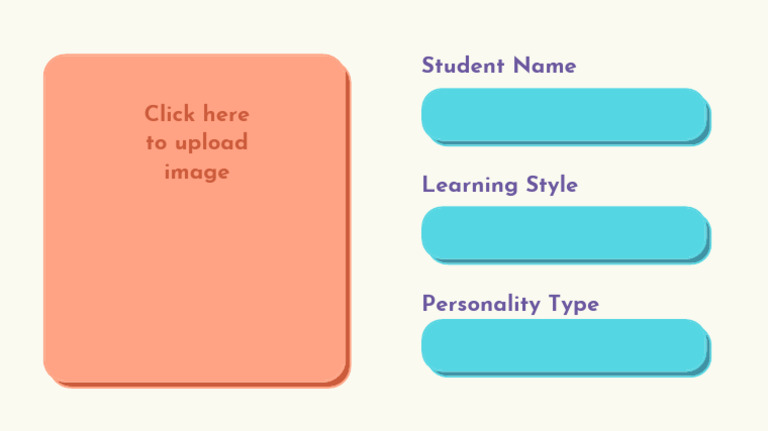 Click here to upload image

Student Name

Learning Style

Personality Type