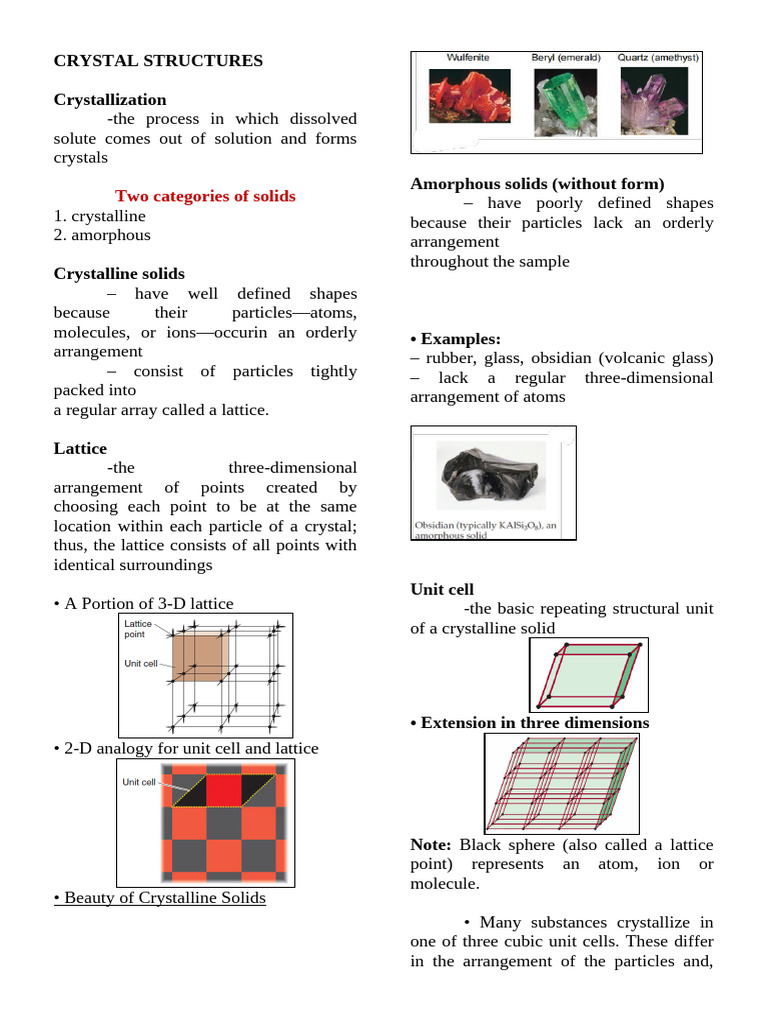 CRYSTAL STRUCTURES

Crystallization

-the process in which dissolved solute comes out of solution and forms crystals

Two categories of solids

1. crystalline
2. amorphous

Crystalline solids

– have well defined shapes because their particles—atoms, molecules, or ions—occurin an orderly arrangement

– consist of particles tightly packed into
a regular array called a lattice.

Lattice

-the three-dimensional arrangement of points created by choosing each point to be at the same location within each particle of a crystal; thus, the lattice consists of all points with identical surroundings

• A Portion of 3-D lattice

Lattice point

Unit cell

• 2-D analogy for unit cell and lattice

Unit cell

• Beauty of Crystalline Solids

Wulfenite Beryl (emerald) Quartz (amethyst)

Amorphous solids (without form)

– have poorly defined shapes because their particles lack an orderly arrangement
throughout the sample

• Examples:
– rubber, glass, obsidian (volcanic glass)
– lack a regular three-dimensional arrangement of atoms

Obsidian (typically $KAlSi_3O_8$), an amorphous solid

Unit cell

-the basic repeating structural unit of a crystalline solid

• Extension in three dimensions

Note: Black sphere (also called a lattice point) represents an atom, ion or molecule.

• Many substances crystallize in one of three cubic unit cells. These differ in the arrangement of the particles and,