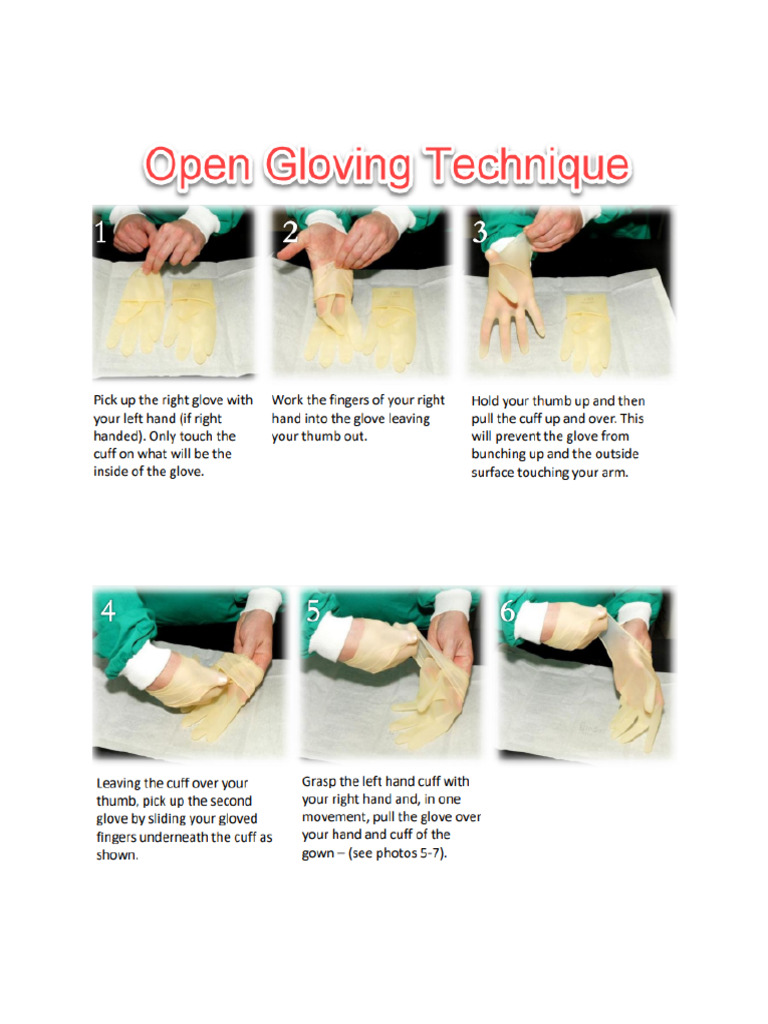 Open Gloving Technique

1

Pick up the right glove with your left hand (if right handed). Only touch the cuff on what will be the inside of the glove.

2

Work the fingers of your right hand into the glove leaving your thumb out.

3

Hold your thumb up and then pull the cuff up and over. This will prevent the glove from bunching up and the outside surface touching your arm.

4

Leaving the cuff over your thumb, pick up the second glove by sliding your gloved fingers underneath the cuff as shown.

5

Grasp the left hand cuff with your right hand and, in one movement, pull the glove over your hand and cuff of the gown – (see photos 5-7).

6