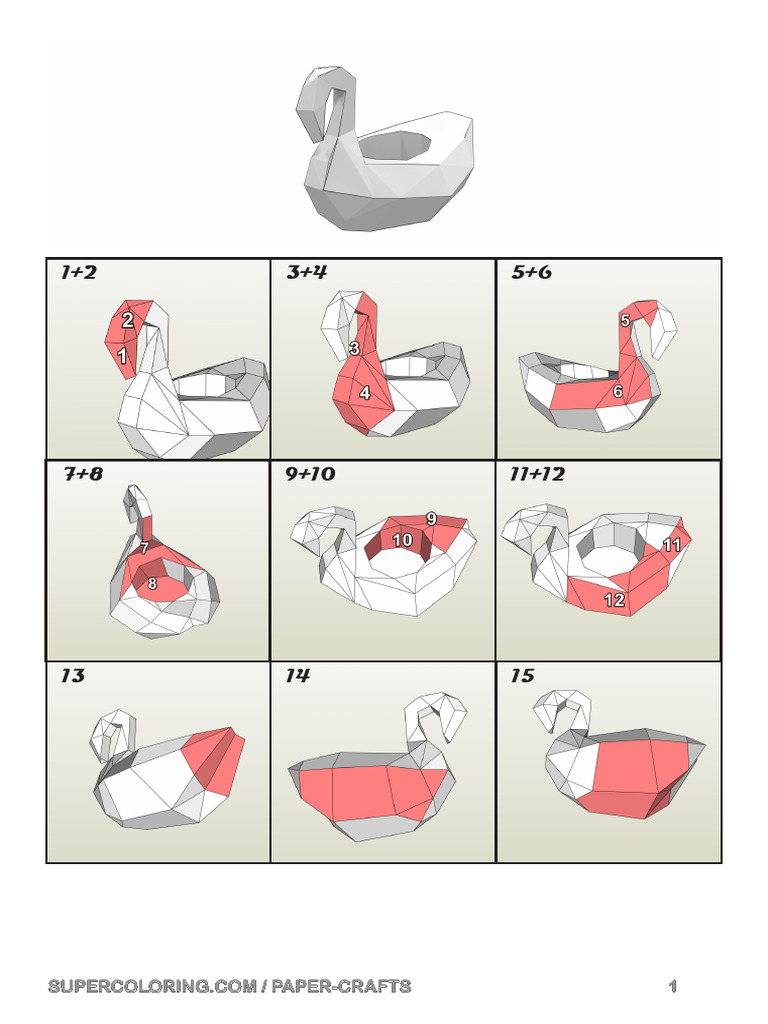 1+2
2
1

3+4
3
4

5+6
5
6

7+8
7
8

9+10
9
10

11+12
11
12

13

14

15

SUPERCOLORING.COM / PAPER-CRAFTS

1