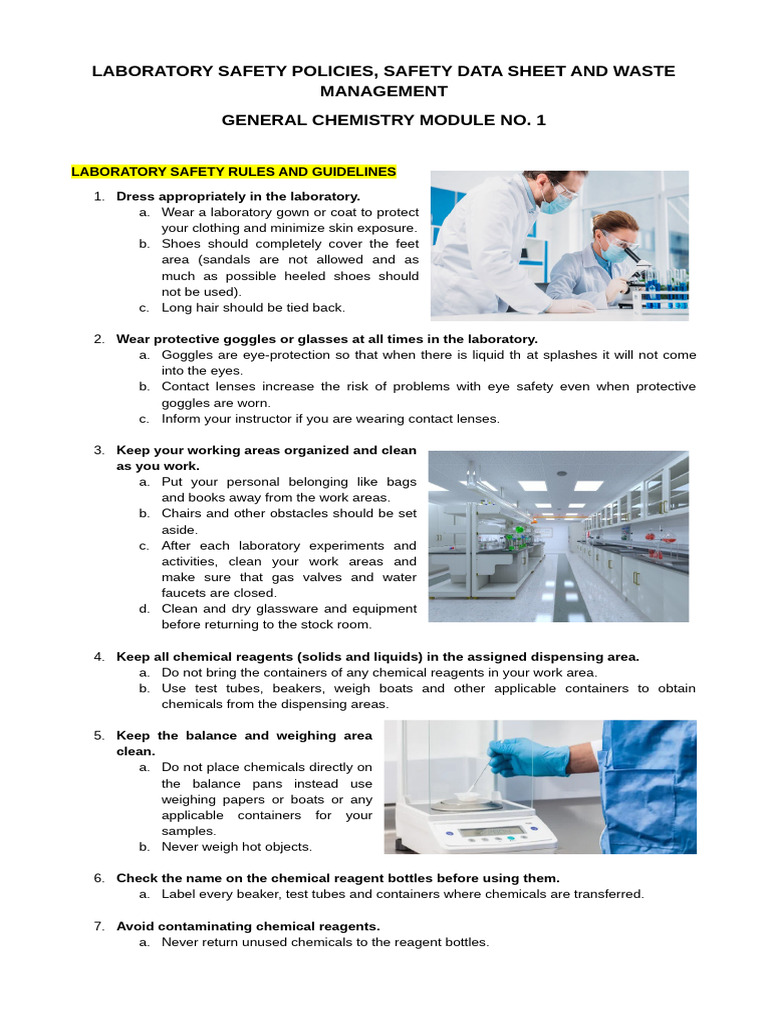 LABORATORY SAFETY POLICIES, SAFETY DATA SHEET AND WASTE MANAGEMENT

GENERAL CHEMISTRY MODULE NO. 1

LABORATORY SAFETY RULES AND GUIDELINES

1. Dress appropriately in the laboratory.
a. Wear a laboratory gown or coat to protect your clothing and minimize skin exposure.
b. Shoes should completely cover the feet area (sandals are not allowed and as much as possible heeled shoes should not be used).
c. Long hair should be tied back.

2. Wear protective goggles or glasses at all times in the laboratory.
a. Goggles are eye-protection so that when there is liquid th at splashes it will not come into the eyes.
b. Contact lenses increase the risk of problems with eye safety even when protective goggles are worn.
c. Inform your instructor if you are wearing contact lenses.

3. Keep your working areas organized and clean as you work.
a. Put your personal belonging like bags and books away from the work areas.
b. Chairs and other obstacles should be set aside.
c. After each laboratory experiments and activities, clean your work areas and make sure that gas valves and water faucets are closed.
d. Clean and dry glassware and equipment before returning to the stock room.

4. Keep all chemical reagents (solids and liquids) in the assigned dispensing area.
a. Do not bring the containers of any chemical reagents in your work area.
b. Use test tubes, beakers, weigh boats and other applicable containers to obtain chemicals from the dispensing areas.

5. Keep the balance and weighing area clean.
a. Do not place chemicals directly on the balance pans instead use weighing papers or boats or any applicable containers for your samples.
b. Never weigh hot objects.

6. Check the name on the chemical reagent bottles before using them.
a. Label every beaker, test tubes and containers where chemicals are transferred.

7. Avoid contaminating chemical reagents.
a. Never return unused chemicals to the reagent bottles.