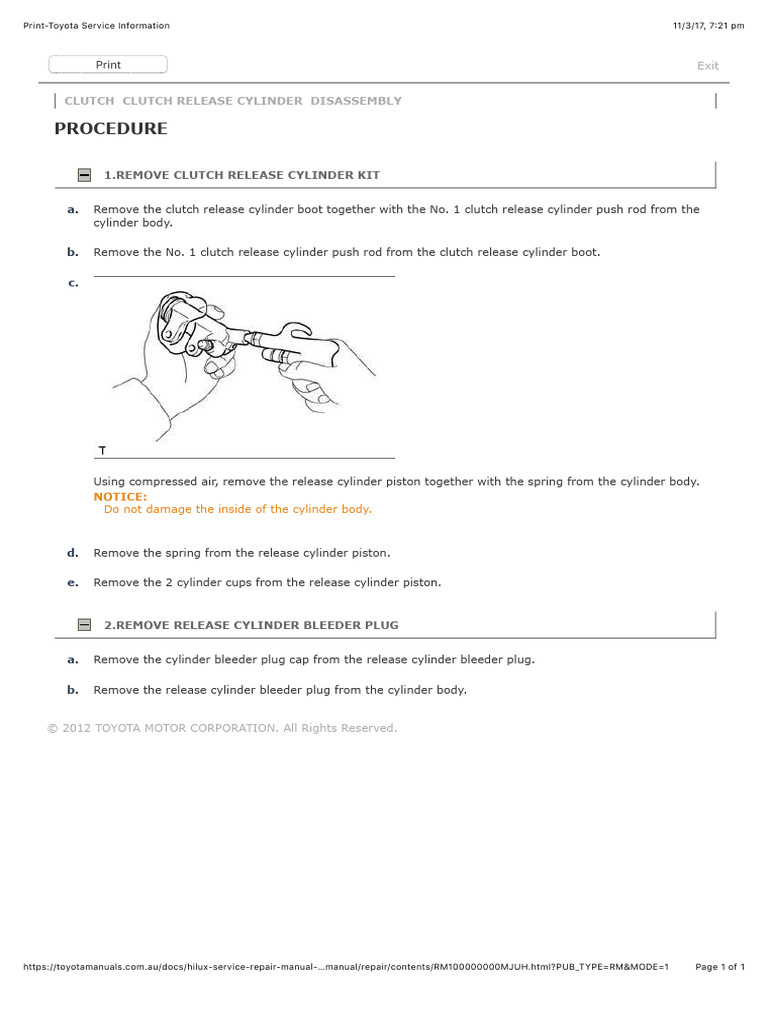 Print-Toyota Service Information

11/3/17, 7:21 pm

Print

Exit

CLUTCH CLUTCH RELEASE CYLINDER DISASSEMBLY

PROCEDURE

1.REMOVE CLUTCH RELEASE CYLINDER KIT

a. Remove the clutch release cylinder boot together with the No. 1 clutch release cylinder push rod from the cylinder body.

b. Remove the No. 1 clutch release cylinder push rod from the clutch release cylinder boot.

c.

T

Using compressed air, remove the release cylinder piston together with the spring from the cylinder body.

NOTICE:
Do not damage the inside of the cylinder body.

d. Remove the spring from the release cylinder piston.

e. Remove the 2 cylinder cups from the release cylinder piston.

2.REMOVE RELEASE CYLINDER BLEEDER PLUG

a. Remove the cylinder bleeder plug cap from the release cylinder bleeder plug.

b. Remove the release cylinder bleeder plug from the cylinder body.

© 2012 TOYOTA MOTOR CORPORATION. All Rights Reserved.

https://toyotamanuals.com.au/docs/hilux-service-repair-manual-...manual/repair/contents/RM100000000MJUH.html?PUB_TYPE=RM&MODE=1

Page 1 of 1