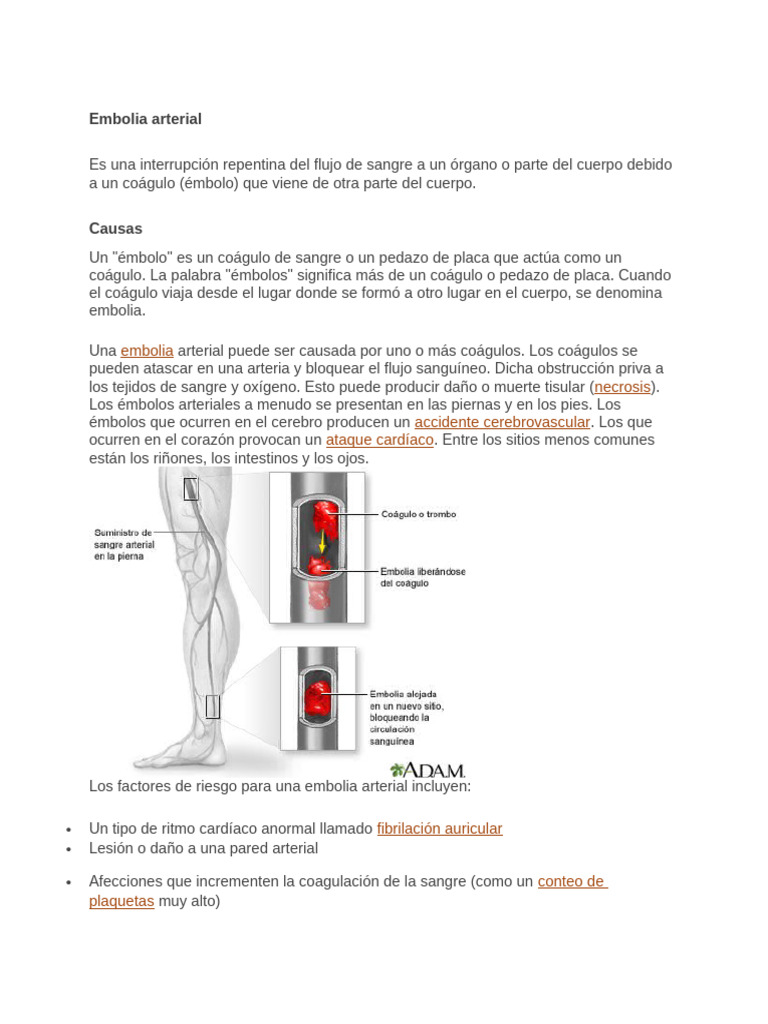 Embolia arterial

Es una interrupción repentina del flujo de sangre a un órgano o parte del cuerpo debido a un coágulo (émbolo) que viene de otra parte del cuerpo.

Causas

Un "émbolo" es un coágulo de sangre o un pedazo de placa que actúa como un coágulo. La palabra "émbolos" significa más de un coágulo o pedazo de placa. Cuando el coágulo viaja desde el lugar donde se formó a otro lugar en el cuerpo, se denomina embolia.

Una embolia arterial puede ser causada por uno o más coágulos. Los coágulos se pueden atascar en una arteria y bloquear el flujo sanguíneo. Dicha obstrucción priva a los tejidos de sangre y oxígeno. Esto puede producir daño o muerte tisular (necrosis). Los émbolos arteriales a menudo se presentan en las piernas y en los pies. Los émbolos que ocurren en el cerebro producen un accidente cerebrovascular. Los que ocurren en el corazón provocan un ataque cardíaco. Entre los sitios menos comunes están los riñones, los intestinos y los ojos.

Suministro de sangre arterial en la pierna

Coágulo o trombo

Embolia liberándose del coágulo

Embolia alojada en un nuevo sitio, bloqueando la circulación sanguínea

A.D.A.M.

Los factores de riesgo para una embolia arterial incluyen:

• Un tipo de ritmo cardíaco anormal llamado fibrilación auricular
• Lesión o daño a una pared arterial

• Afecciones que incrementen la coagulación de la sangre (como un conteo de plaquetas muy alto)