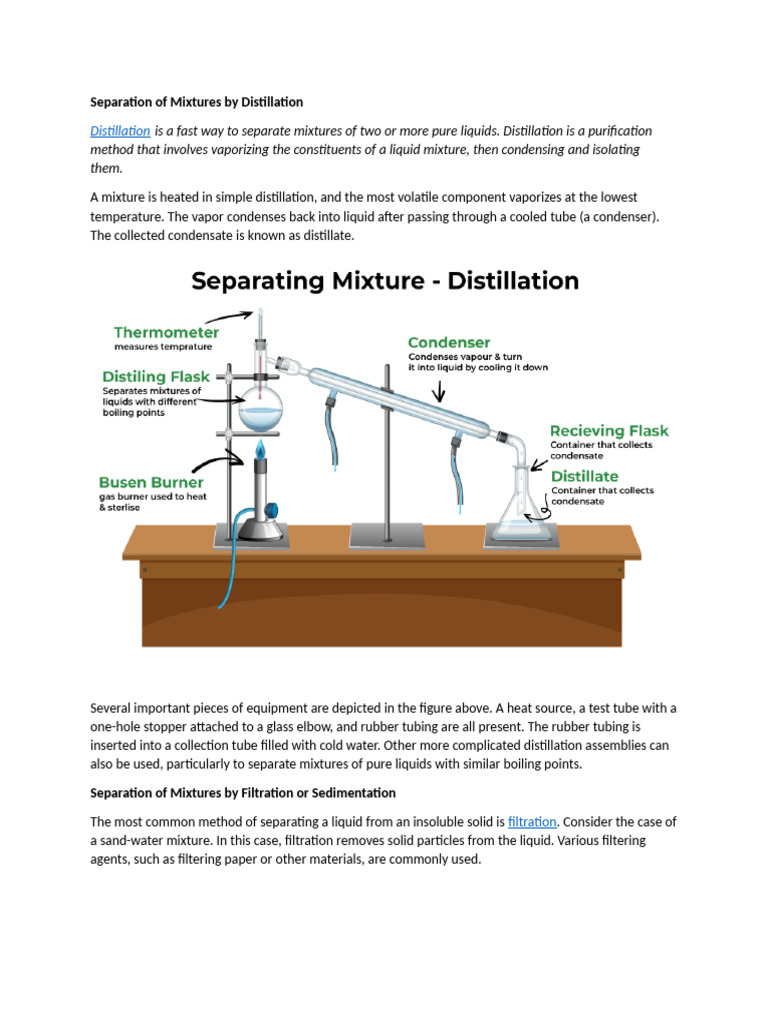 Separation of Mixtures by Distillation

Distillation is a fast way to separate mixtures of two or more pure liquids. Distillation is a purification method that involves vaporizing the constituents of a liquid mixture, then condensing and isolating them.

A mixture is heated in simple distillation, and the most volatile component vaporizes at the lowest temperature. The vapor condenses back into liquid after passing through a cooled tube (a condenser). The collected condensate is known as distillate.

Separating Mixture - Distillation

Thermometer
measures temprature

Distiling Flask
Separates mixtures of liquids with different boiling points

Busen Burner
gas burner used to heat & sterlise

Condenser
Condenses vapour & turn it into liquid by cooling it down

Recieving Flask
Container that collects condensate

Distillate
Container that collects condensate

Several important pieces of equipment are depicted in the figure above. A heat source, a test tube with a one-hole stopper attached to a glass elbow, and rubber tubing are all present. The rubber tubing is inserted into a collection tube filled with cold water. Other more complicated distillation assemblies can also be used, particularly to separate mixtures of pure liquids with similar boiling points.

Separation of Mixtures by Filtration or Sedimentation

The most common method of separating a liquid from an insoluble solid is filtration. Consider the case of a sand-water mixture. In this case, filtration removes solid particles from the liquid. Various filtering agents, such as filtering paper or other materials, are commonly used.