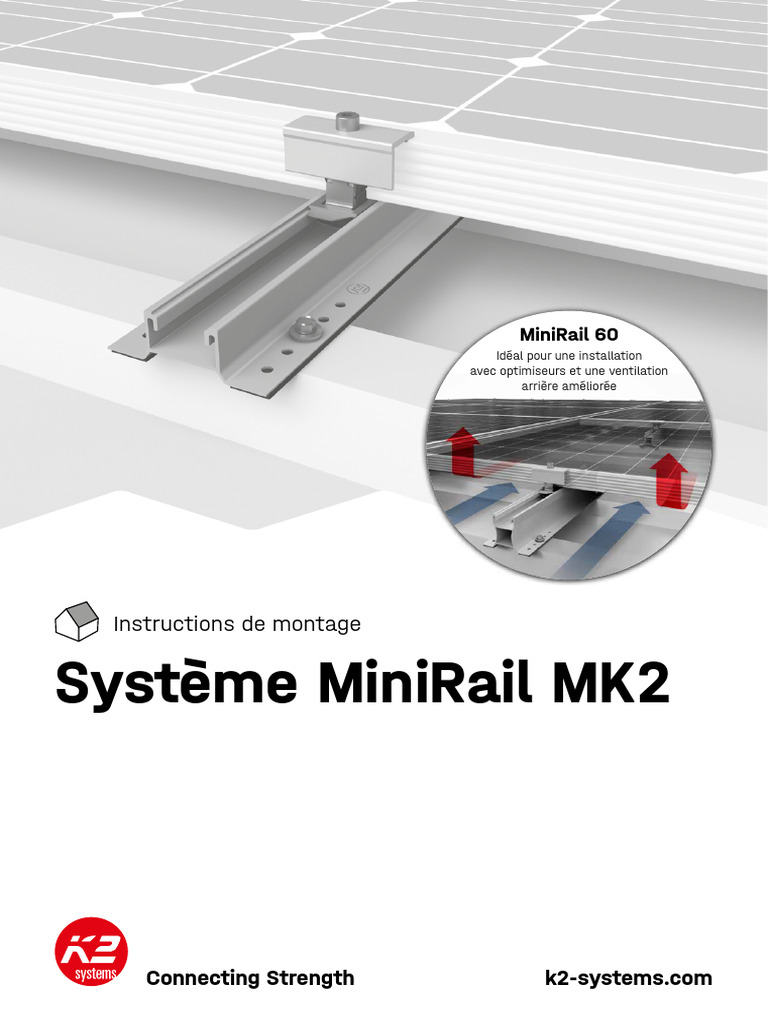 MiniRail 60
Idéal pour une installation avec optimiseurs et une ventilation arrière améliorée

Instructions de montage

Système MiniRail MK2

K2 systems

Connecting Strength

k2-systems.com