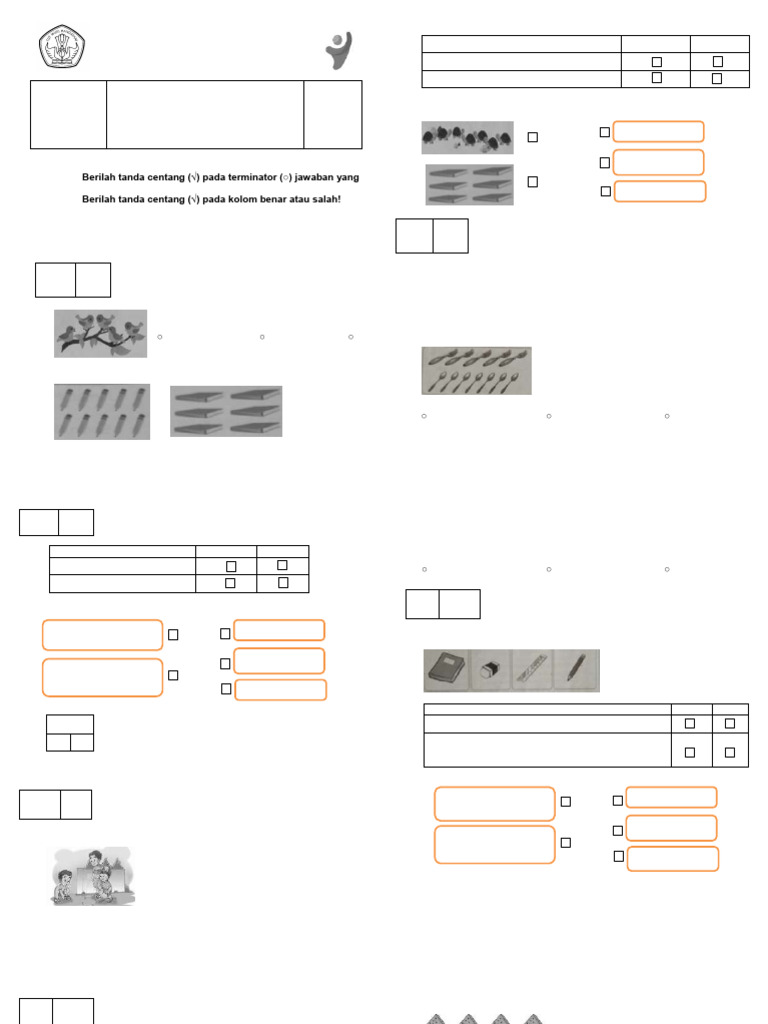 Berilah tanda centang (√) pada terminator (○) jawaban yang

Berilah tanda centang (√) pada kolom benar atau salah!