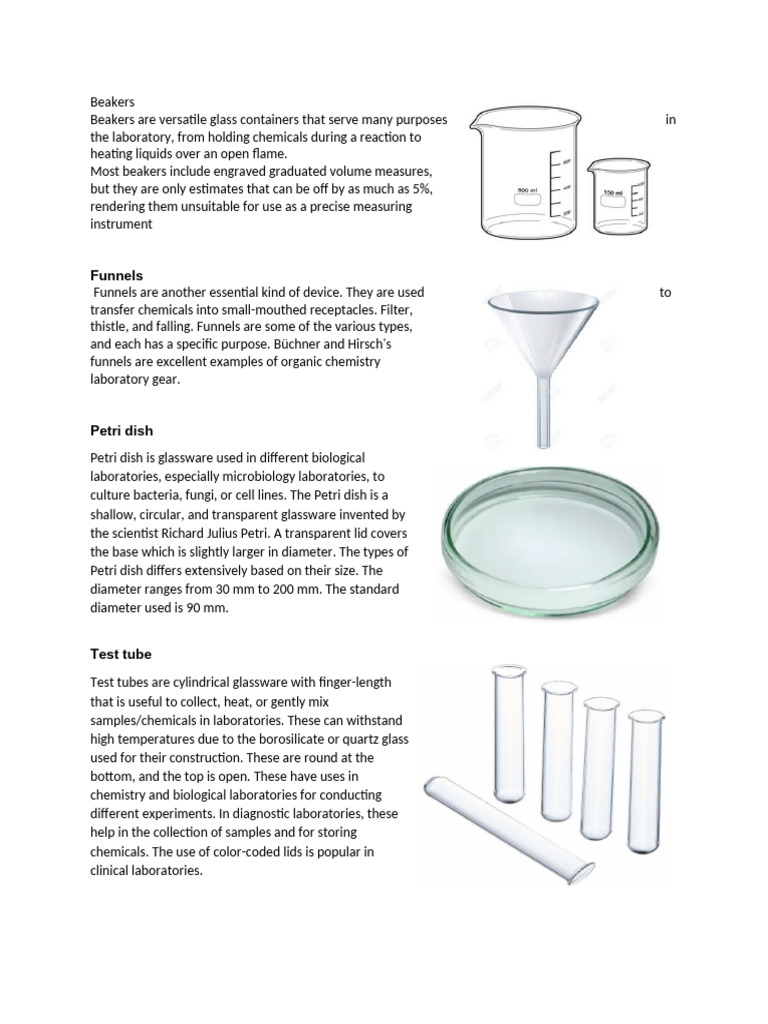 Beakers
Beakers are versatile glass containers that serve many purposes in the laboratory, from holding chemicals during a reaction to heating liquids over an open flame.
Most beakers include engraved graduated volume measures, but they are only estimates that can be off by as much as 5%, rendering them unsuitable for use as a precise measuring instrument

800 ml
150 ml

Funnels
Funnels are another essential kind of device. They are used to transfer chemicals into small-mouthed receptacles. Filter, thistle, and falling. Funnels are some of the various types, and each has a specific purpose. Büchner and Hirsch's funnels are excellent examples of organic chemistry laboratory gear.

Petri dish
Petri dish is glassware used in different biological laboratories, especially microbiology laboratories, to culture bacteria, fungi, or cell lines. The Petri dish is a shallow, circular, and transparent glassware invented by the scientist Richard Julius Petri. A transparent lid covers the base which is slightly larger in diameter. The types of Petri dish differs extensively based on their size. The diameter ranges from 30 mm to 200 mm. The standard diameter used is 90 mm.

Test tube
Test tubes are cylindrical glassware with finger-length that is useful to collect, heat, or gently mix samples/chemicals in laboratories. These can withstand high temperatures due to the borosilicate or quartz glass used for their construction. These are round at the bottom, and the top is open. These have uses in chemistry and biological laboratories for conducting different experiments. In diagnostic laboratories, these help in the collection of samples and for storing chemicals. The use of color-coded lids is popular in clinical laboratories.