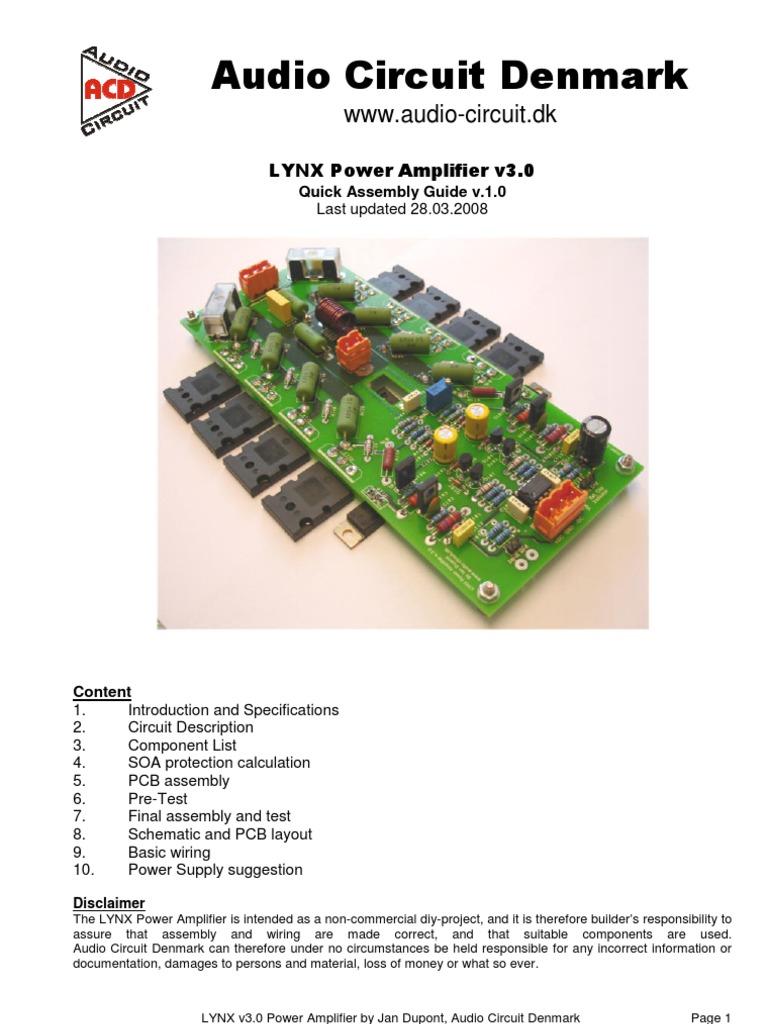 AUDIO ACD CIRCUIT

Audio Circuit Denmark
www.audio-circuit.dk

LYNX Power Amplifier v3.0
Quick Assembly Guide v.1.0
Last updated 28.03.2008

Content
1. Introduction and Specifications
2. Circuit Description
3. Component List
4. SOA protection calculation
5. PCB assembly
6. Pre-Test
7. Final assembly and test
8. Schematic and PCB layout
9. Basic wiring
10. Power Supply suggestion

Disclaimer
The LYNX Power Amplifier is intended as a non-commercial diy-project, and it is therefore builder's responsibility to assure that assembly and wiring are made correct, and that suitable components are used. Audio Circuit Denmark can therefore under no circumstances be held responsible for any incorrect information or documentation, damages to persons and material, loss of money or what so ever.

LYNX v3.0 Power Amplifier by Jan Dupont, Audio Circuit Denmark Page 1