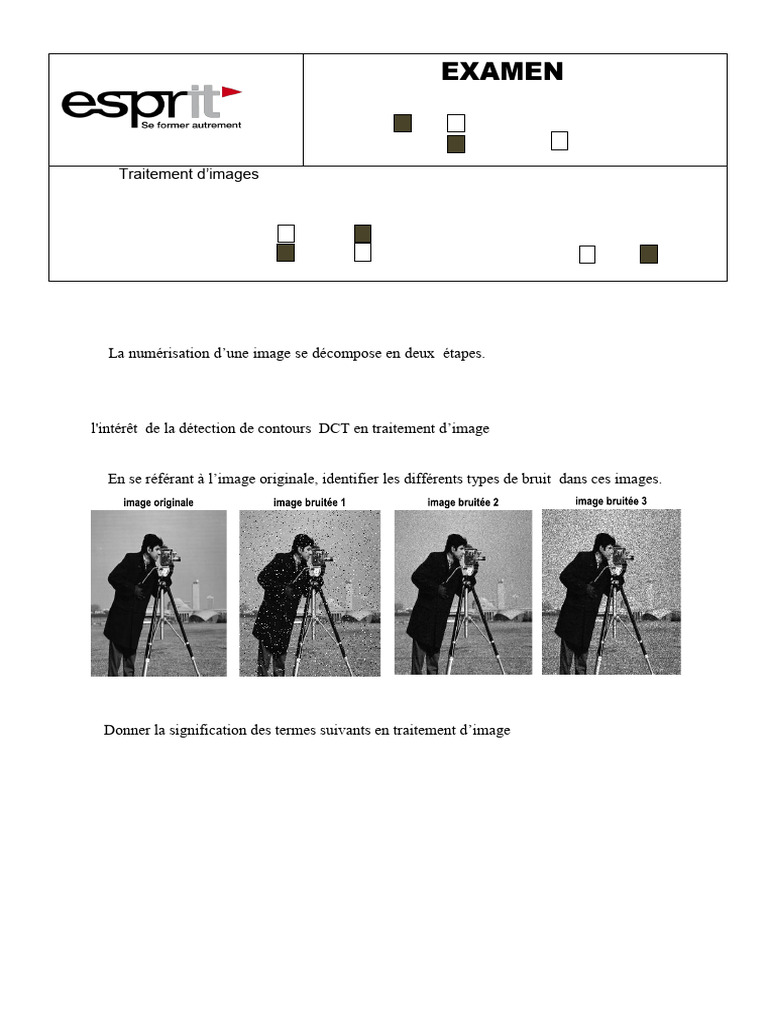 esprit
Se former autrement

EXAMEN

Traitement d'images

La numérisation d'une image se décompose en deux étapes.

l'intérêt de la détection de contours DCT en traitement d'image

En se référant à l'image originale, identifier les différents types de bruit dans ces images.

image originale
image bruitée 1
image bruitée 2
image bruitée 3

Donner la signification des termes suivants en traitement d'image