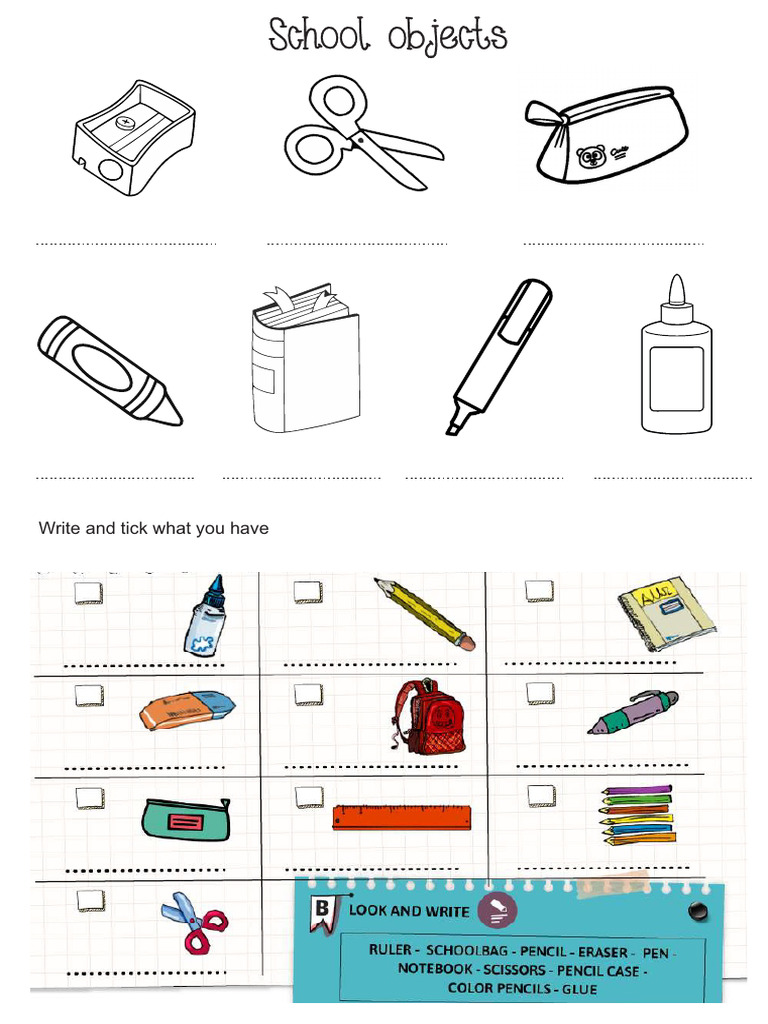 School objects

Write and tick what you have

B LOOK AND WRITE

RULER - SCHOOLBAG - PENCIL - ERASER - PEN - NOTEBOOK - SCISSORS - PENCIL CASE - COLOR PENCILS - GLUE