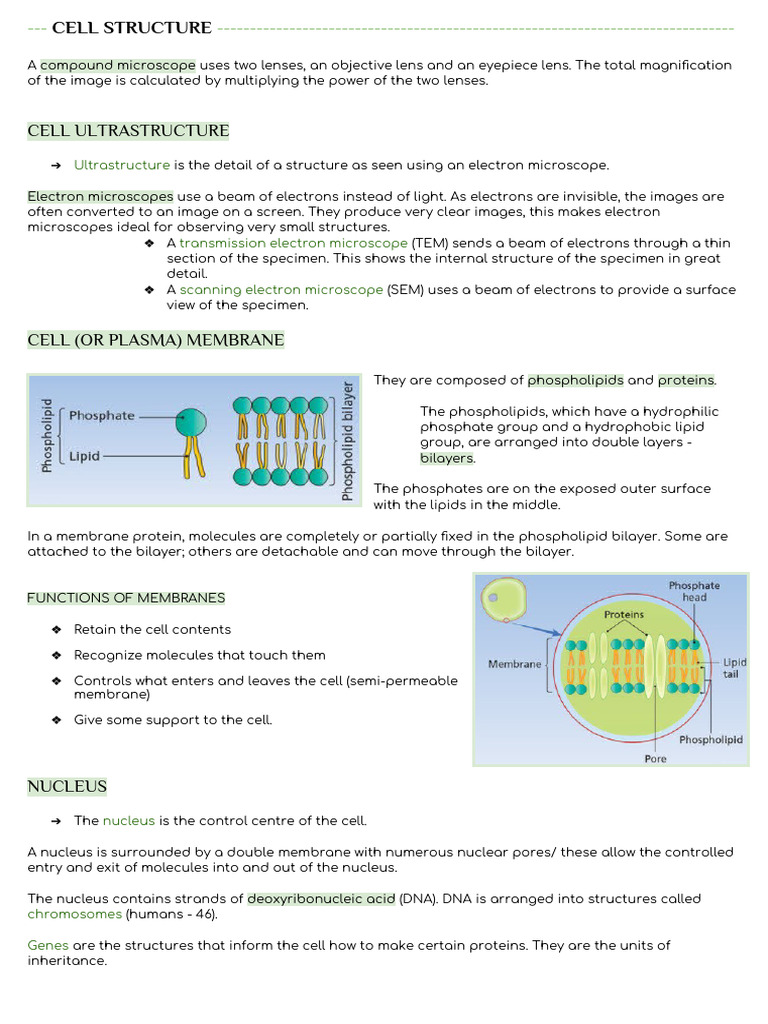 --- CELL STRUCTURE ---

A compound microscope uses two lenses, an objective lens and an eyepiece lens. The total magnification of the image is calculated by multiplying the power of the two lenses.

CELL ULTRASTRUCTURE

➔ Ultrastructure is the detail of a structure as seen using an electron microscope.

Electron microscopes use a beam of electrons instead of light. As electrons are invisible, the images are often converted to an image on a screen. They produce very clear images, this makes electron microscopes ideal for observing very small structures.

❖ A transmission electron microscope (TEM) sends a beam of electrons through a thin section of the specimen. This shows the internal structure of the specimen in great detail.
❖ A scanning electron microscope (SEM) uses a beam of electrons to provide a surface view of the specimen.

CELL (OR PLASMA) MEMBRANE

Phospholipid
Phosphate
Lipid
Phospholipid bilayer

They are composed of phospholipids and proteins.

The phospholipids, which have a hydrophilic phosphate group and a hydrophobic lipid group, are arranged into double layers - bilayers.

The phosphates are on the exposed outer surface with the lipids in the middle.

In a membrane protein, molecules are completely or partially fixed in the phospholipid bilayer. Some are attached to the bilayer; others are detachable and can move through the bilayer.

FUNCTIONS OF MEMBRANES

❖ Retain the cell contents
❖ Recognize molecules that touch them
❖ Controls what enters and leaves the cell (semi-permeable membrane)
❖ Give some support to the cell.

Phosphate head
Proteins
Membrane
Lipid tail
Phospholipid
Pore

NUCLEUS

➔ The nucleus is the control centre of the cell.

A nucleus is surrounded by a double membrane with numerous nuclear pores/ these allow the controlled entry and exit of molecules into and out of the nucleus.

The nucleus contains strands of deoxyribonucleic acid (DNA). DNA is arranged into structures called chromosomes (humans - 46).

Genes are the structures that inform the cell how to make certain proteins. They are the units of inheritance.