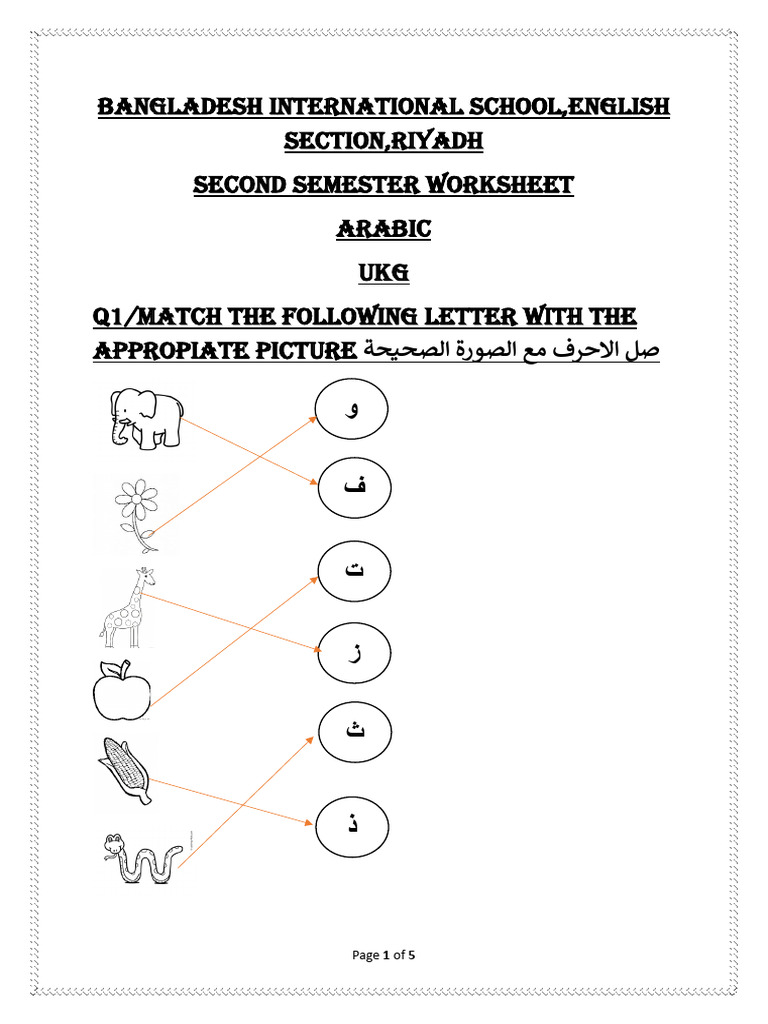 BANGLADESH INTERNATIONAL SCHOOL,ENGLISH SECTION,RIYADH

SECOND SEMESTER WORKSHEET

ARABIC

UKG

Q1/MATCH THE FOLLOWING LETTER WITH THE APPROPIATE PICTURE صل الاحرف مع الصورة الصحيحة

و

ف

ت

ز

ث

ذ

Page 1 of 5