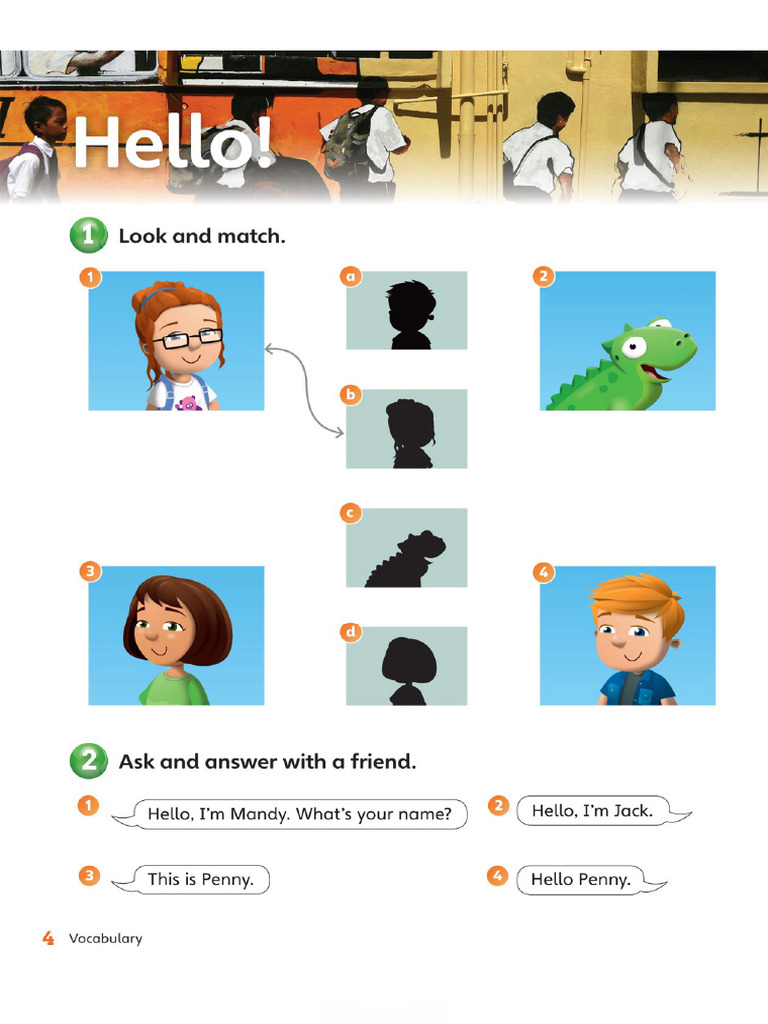 Hello!

1 Look and match.

1

a

2

b

c

3

4

d

2 Ask and answer with a friend.

1 Hello, I'm Mandy. What's your name?

2 Hello, I'm Jack.

3 This is Penny.

4 Hello Penny.

4 Vocabulary