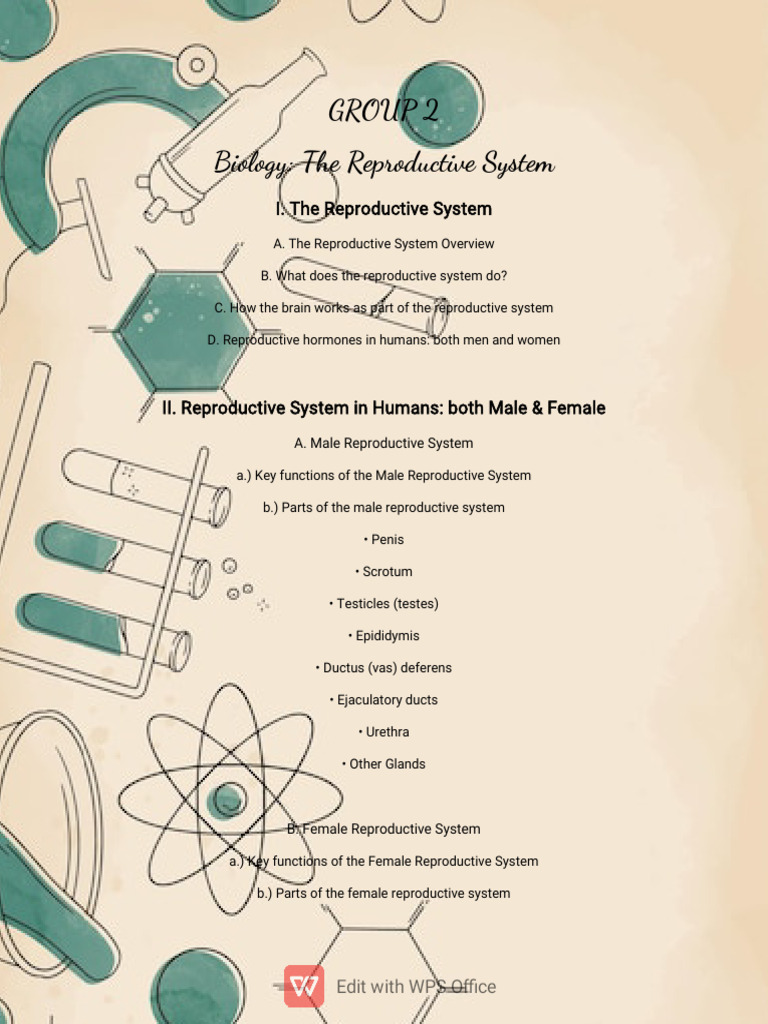 GROUP 2

Biology: The Reproductive System

I. The Reproductive System

A. The Reproductive System Overview

B. What does the reproductive system do?

C. How the brain works as part of the reproductive system

D. Reproductive hormones in humans: both men and women

II. Reproductive System in Humans: both Male & Female

A. Male Reproductive System

a.) Key functions of the Male Reproductive System

b.) Parts of the male reproductive system

• Penis

• Scrotum

• Testicles (testes)

• Epididymis

• Ductus (vas) deferens

• Ejaculatory ducts

• Urethra

• Other Glands

B. Female Reproductive System

a.) Key functions of the Female Reproductive System

b.) Parts of the female reproductive system

Edit with WPS Office