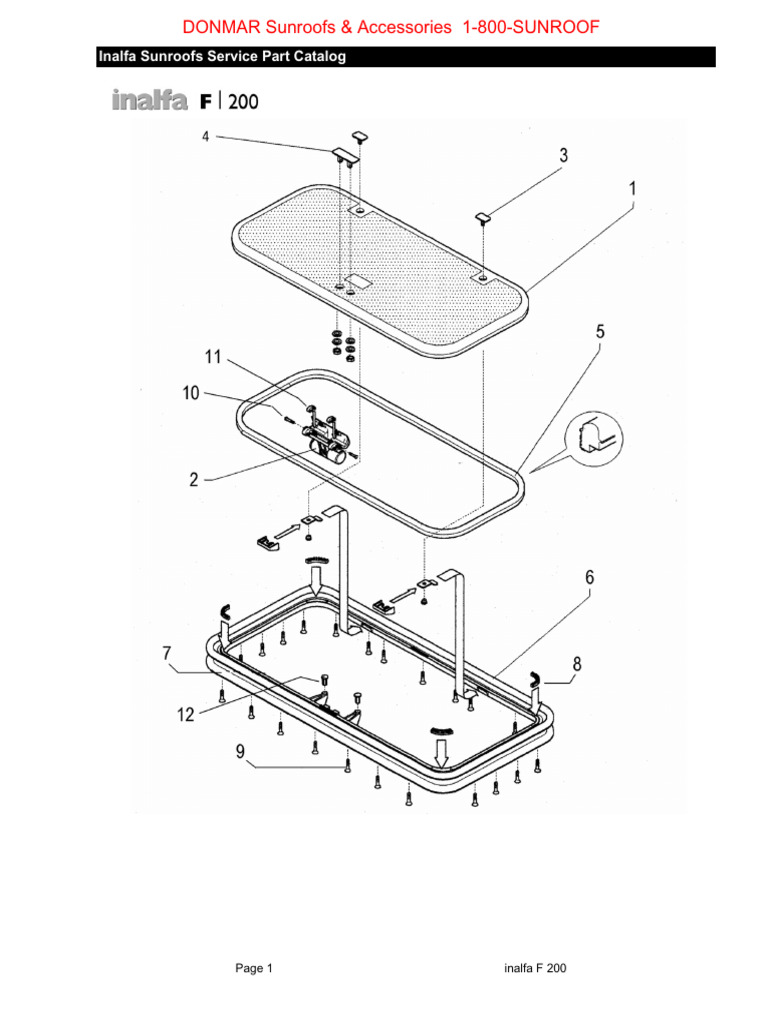 DONMAR Sunroofs & Accessories 1-800-SUNROOF

Inalfa Sunroofs Service Part Catalog

inalfa F | 200

4
3
1
5
11
10
2
6
7
8
12
9

Page 1

inalfa F 200