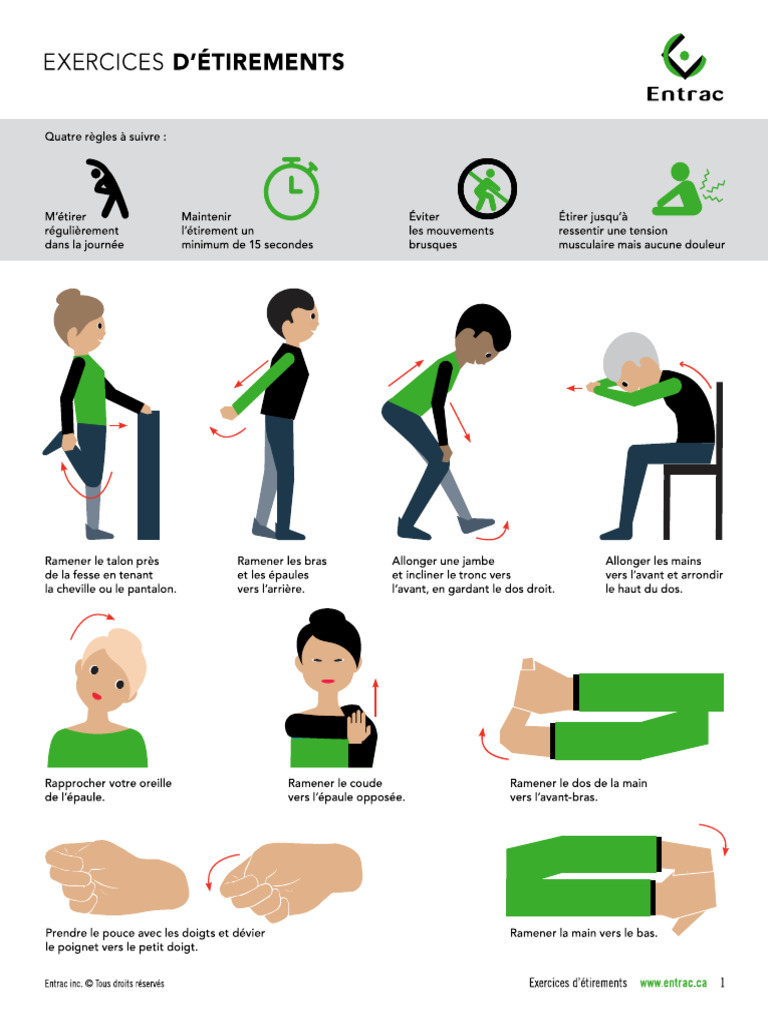 EXERCICES D'ÉTIREMENTS

Entrac

Quatre règles à suivre :

M'étirer régulièrement dans la journée

Maintenir l'étirement un minimum de 15 secondes

Éviter les mouvements brusques

Étirer jusqu'à ressentir une tension musculaire mais aucune douleur

Ramener le talon près de la fesse en tenant la cheville ou le pantalon.

Ramener les bras et les épaules vers l'arrière.

Allonger une jambe et incliner le tronc vers l'avant, en gardant le dos droit.

Allonger les mains vers l'avant et arrondir le haut du dos.

Rapprocher votre oreille de l'épaule.

Ramener le coude vers l'épaule opposée.

Ramener le dos de la main vers l'avant-bras.

Prendre le pouce avec les doigts et dévier le poignet vers le petit doigt.

Ramener la main vers le bas.

Entrac inc. © Tous droits réservés

Exercices d'étirements www.entrac.ca 1