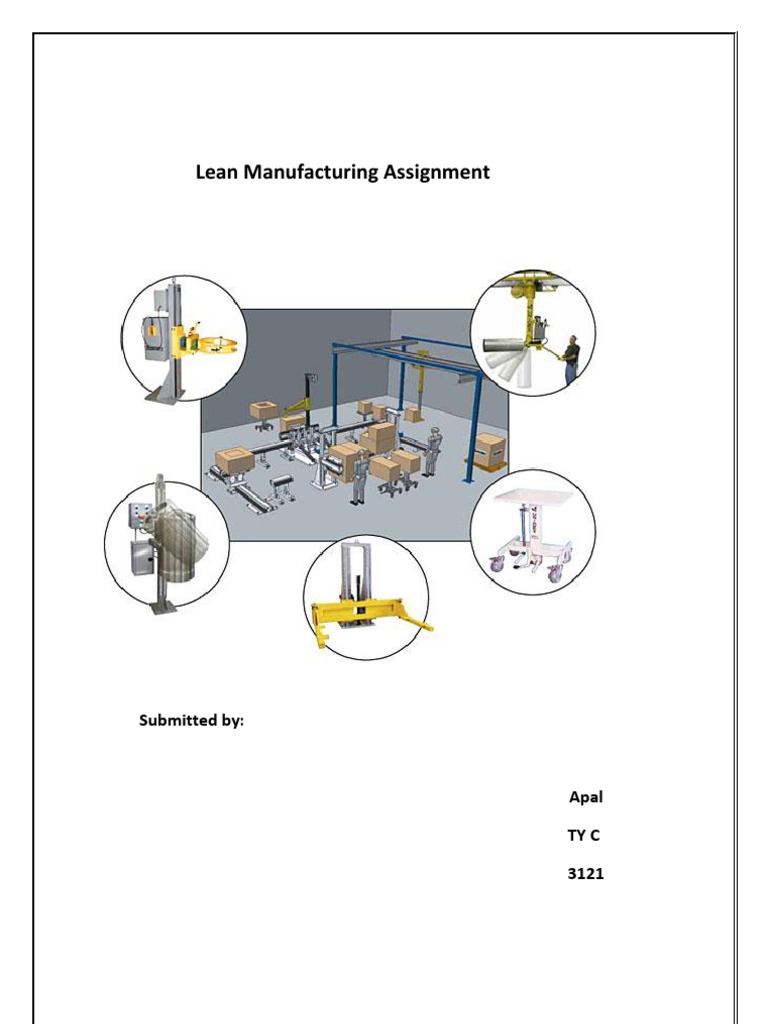 Lean Manufacturing Assignment

Submitted by:

Apal

TY C

3121