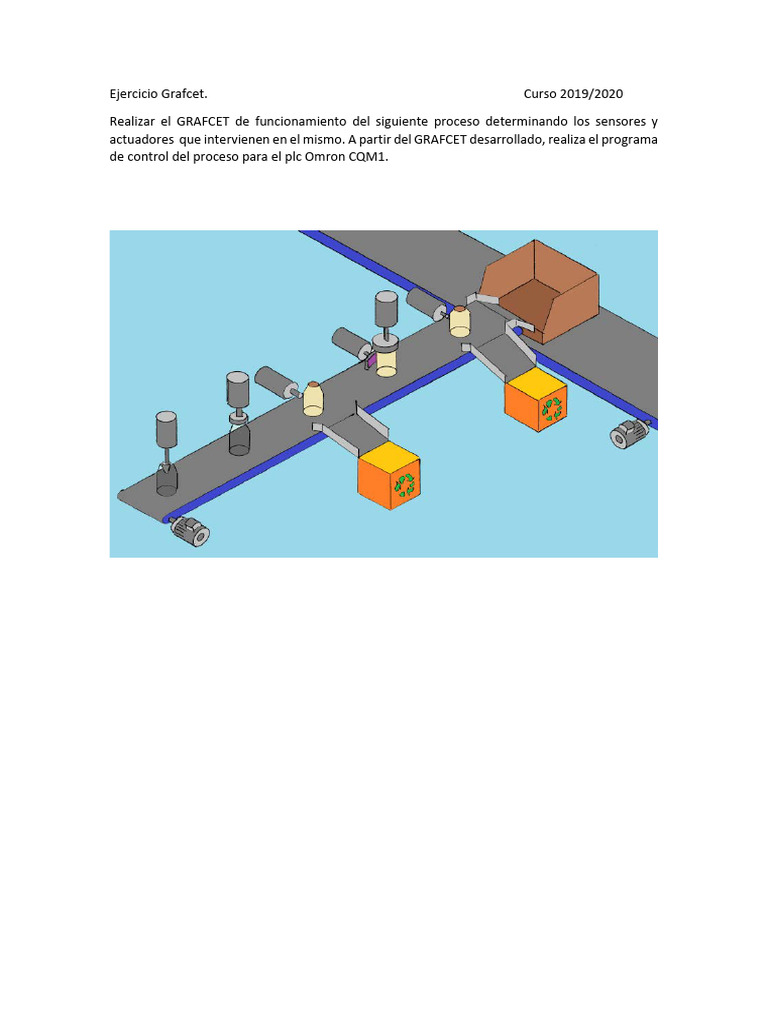 Ejercicio Grafcet. Curso 2019/2020

Realizar el GRAFCET de funcionamiento del siguiente proceso determinando los sensores y actuadores que intervienen en el mismo. A partir del GRAFCET desarrollado, realiza el programa de control del proceso para el plc Omron CQM1.