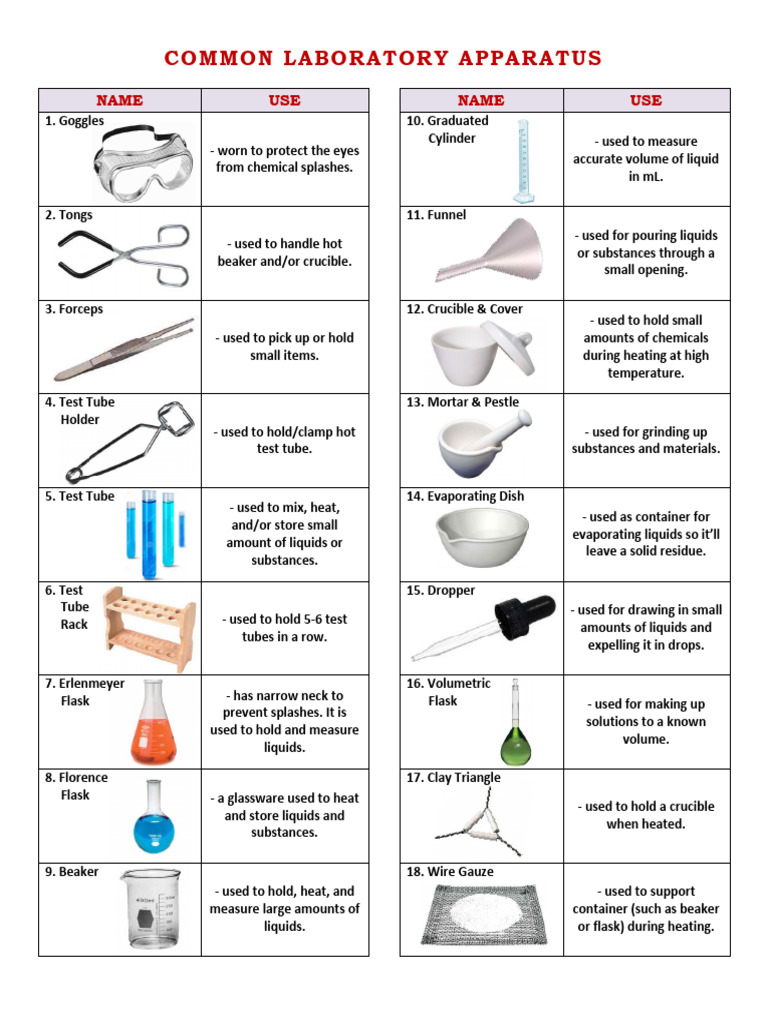 COMMON LABORATORY APPARATUS

| NAME | USE |
|---|---|
| 1. Goggles | - worn to protect the eyes from chemical splashes. |
| 2. Tongs | - used to handle hot beaker and/or crucible. |
| 3. Forceps | - used to pick up or hold small items. |
| 4. Test Tube Holder | - used to hold/clamp hot test tube. |
| 5. Test Tube | - used to mix, heat, and/or store small amount of liquids or substances. |
| 6. Test Tube Rack | - used to hold 5-6 test tubes in a row. |
| 7. Erlenmeyer Flask | - has narrow neck to prevent splashes. It is used to hold and measure liquids. |
| 8. Florence Flask | - a glassware used to heat and store liquids and substances. |
| 9. Beaker | - used to hold, heat, and measure large amounts of liquids. |

| NAME | USE |
|---|---|
| 10. Graduated Cylinder | - used to measure accurate volume of liquid in mL. |
| 11. Funnel | - used for pouring liquids or substances through a small opening. |
| 12. Crucible & Cover | - used to hold small amounts of chemicals during heating at high temperature. |
| 13. Mortar & Pestle | - used for grinding up substances and materials. |
| 14. Evaporating Dish | - used as container for evaporating liquids so it'll leave a solid residue. |
| 15. Dropper | - used for drawing in small amounts of liquids and expelling it in drops. |
| 16. Volumetric Flask | - used for making up solutions to a known volume. |
| 17. Clay Triangle | - used to hold a crucible when heated. |
| 18. Wire Gauze | - used to support container (such as beaker or flask) during heating. |