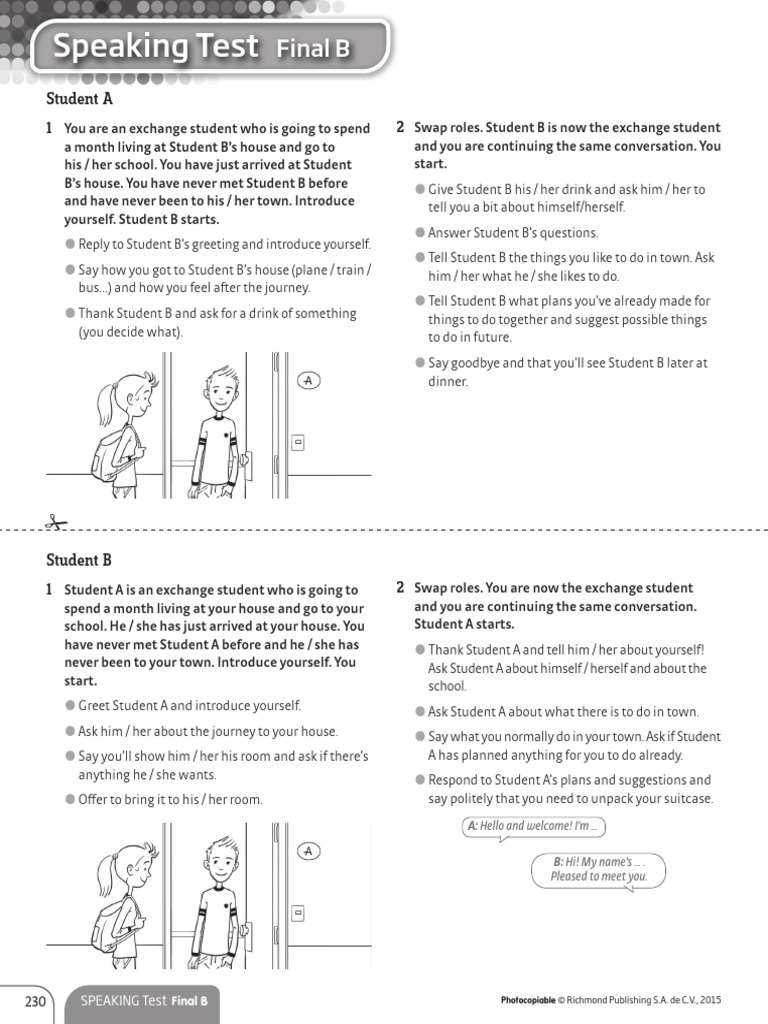 Speaking Test Final B

Student A

1 You are an exchange student who is going to spend a month living at Student B's house and go to his / her school. You have just arrived at Student B's house. You have never met Student B before and have never been to his / her town. Introduce yourself. Student B starts.

● Reply to Student B's greeting and introduce yourself.

● Say how you got to Student B's house (plane / train / bus...) and how you feel after the journey.

● Thank Student B and ask for a drink of something (you decide what).

A

2 Swap roles. Student B is now the exchange student and you are continuing the same conversation. You start.

● Give Student B his / her drink and ask him / her to tell you a bit about himself/herself.

● Answer Student B's questions.

● Tell Student B the things you like to do in town. Ask him / her what he / she likes to do.

● Tell Student B what plans you've already made for things to do together and suggest possible things to do in future.

● Say goodbye and that you'll see Student B later at dinner.

Student B

1 Student A is an exchange student who is going to spend a month living at your house and go to your school. He / she has just arrived at your house. You have never met Student A before and he / she has never been to your town. Introduce yourself. You start.

● Greet Student A and introduce yourself.

● Ask him / her about the journey to your house.

● Say you'll show him / her his room and ask if there's anything he / she wants.

● Offer to bring it to his / her room.

A

2 Swap roles. You are now the exchange student and you are continuing the same conversation. Student A starts.

● Thank Student A and tell him / her about yourself! Ask Student A about himself / herself and about the school.

● Ask Student A about what there is to do in town.

● Say what you normally do in your town. Ask if Student A has planned anything for you to do already.

● Respond to Student A's plans and suggestions and say politely that you need to unpack your suitcase.

A: Hello and welcome! I'm ...

B: Hi! My name's ... . Pleased to meet you.

230 SPEAKING Test Final B

Photocopiable © Richmond Publishing S.A. de C.V., 2015