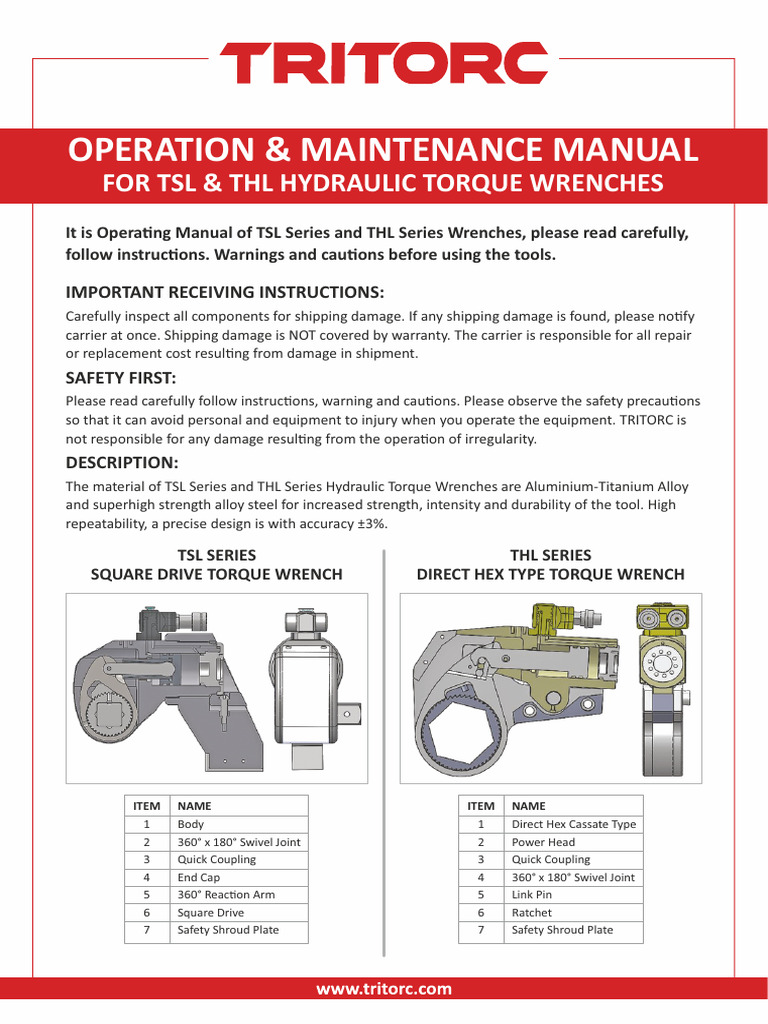 TRITORC

OPERATION & MAINTENANCE MANUAL
FOR TSL & THL HYDRAULIC TORQUE WRENCHES

It is Operating Manual of TSL Series and THL Series Wrenches, please read carefully, follow instructions. Warnings and cautions before using the tools.

IMPORTANT RECEIVING INSTRUCTIONS:

Carefully inspect all components for shipping damage. If any shipping damage is found, please notify carrier at once. Shipping damage is NOT covered by warranty. The carrier is responsible for all repair or replacement cost resulting from damage in shipment.

SAFETY FIRST:

Please read carefully follow instructions, warning and cautions. Please observe the safety precautions so that it can avoid personal and equipment to injury when you operate the equipment. TRITORC is not responsible for any damage resulting from the operation of irregularity.

DESCRIPTION:

The material of TSL Series and THL Series Hydraulic Torque Wrenches are Aluminium-Titanium Alloy and superhigh strength alloy steel for increased strength, intensity and durability of the tool. High repeatability, a precise design is with accuracy ±3%.

TSL SERIES
SQUARE DRIVE TORQUE WRENCH

| ITEM | NAME |
|---|---|
| 1 | Body |
| 2 | 360° x 180° Swivel Joint |
| 3 | Quick Coupling |
| 4 | End Cap |
| 5 | 360° Reaction Arm |
| 6 | Square Drive |
| 7 | Safety Shroud Plate |

THL SERIES
DIRECT HEX TYPE TORQUE WRENCH

| ITEM | NAME |
|---|---|
| 1 | Direct Hex Cassate Type |
| 2 | Power Head |
| 3 | Quick Coupling |
| 4 | 360° x 180° Swivel Joint |
| 5 | Link Pin |
| 6 | Ratchet |
| 7 | Safety Shroud Plate |

www.tritorc.com