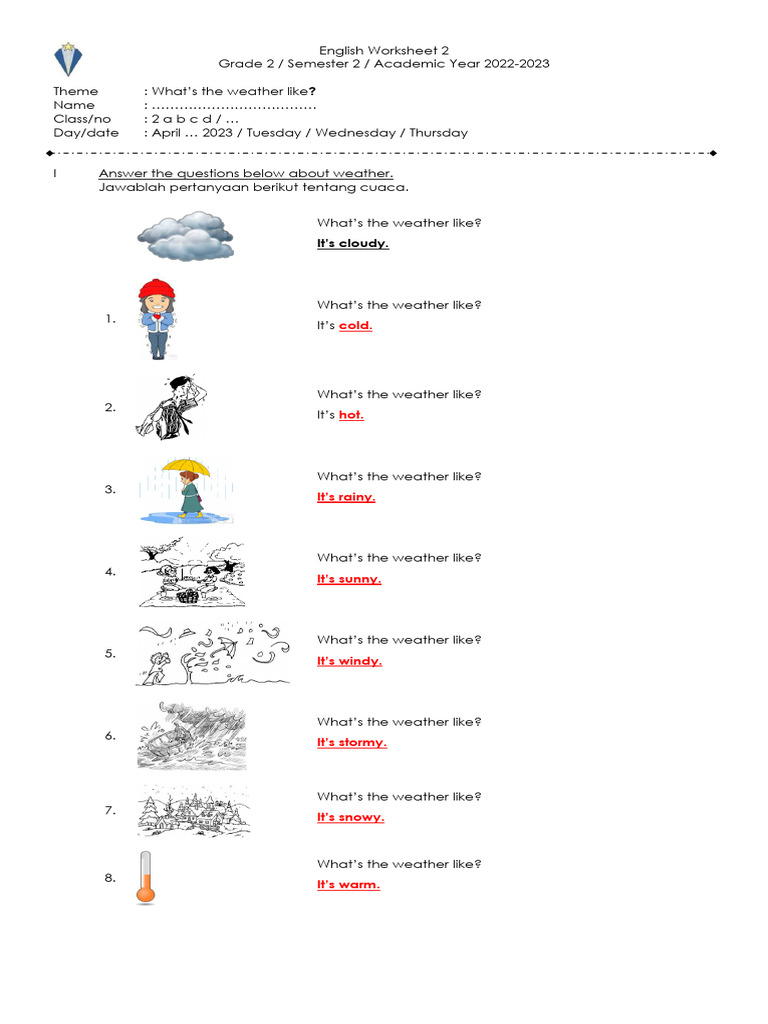 English Worksheet 2
Grade 2 / Semester 2 / Academic Year 2022-2023

Theme : What's the weather like?
Name : ………………………………
Class/no : 2 a b c d / …
Day/date : April … 2023 / Tuesday / Wednesday / Thursday

I Answer the questions below about weather.
Jawablah pertanyaan berikut tentang cuaca.

What's the weather like?
It's cloudy.

1. What's the weather like?
It's cold.

2. What's the weather like?
It's hot.

3. What's the weather like?
It's rainy.

4. What's the weather like?
It's sunny.

5. What's the weather like?
It's windy.

6. What's the weather like?
It's stormy.

7. What's the weather like?
It's snowy.

8. What's the weather like?
It's warm.