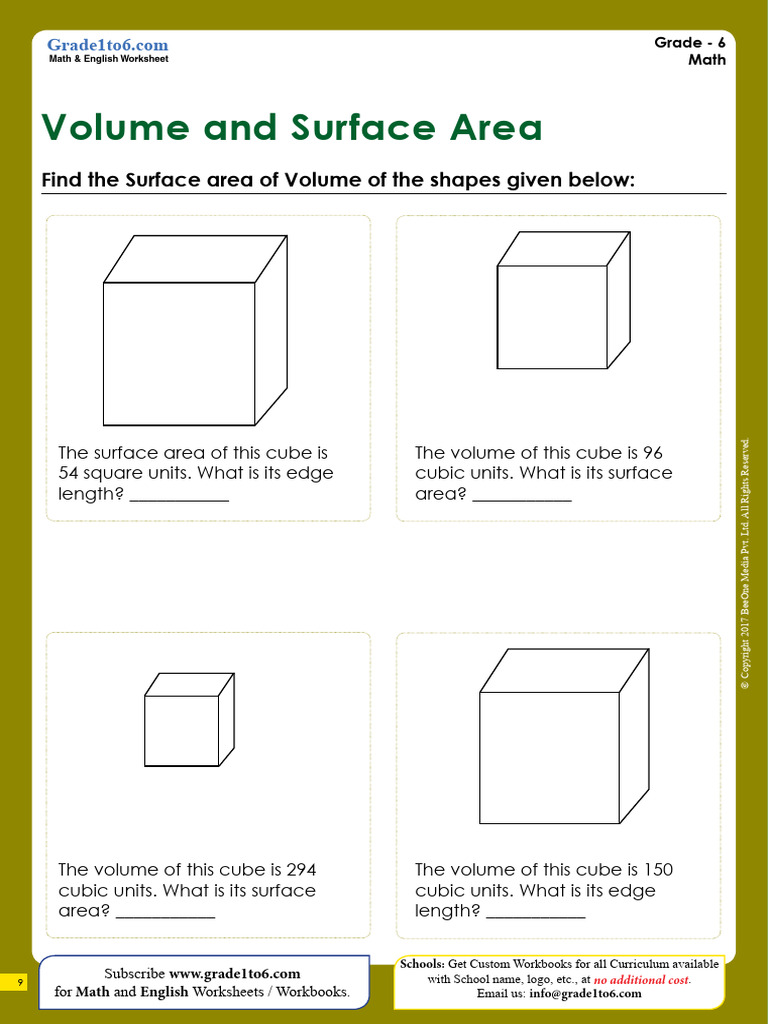 Grade1to6.com
Math & English Worksheet

Grade - 6
Math

Volume and Surface Area

Find the Surface area of Volume of the shapes given below:

The surface area of this cube is 54 square units. What is its edge length? ___________

The volume of this cube is 96 cubic units. What is its surface area? ___________

The volume of this cube is 294 cubic units. What is its surface area? ___________

The volume of this cube is 150 cubic units. What is its edge length? ___________

© Copyright 2017 BeeOne Media Pvt. Ltd. All Rights Reserved.

9

Subscribe www.grade1to6.com for Math and English Worksheets / Workbooks.

Schools: Get Custom Workbooks for all Curriculum available with School name, logo, etc., at no additional cost. Email us: info@grade1to6.com