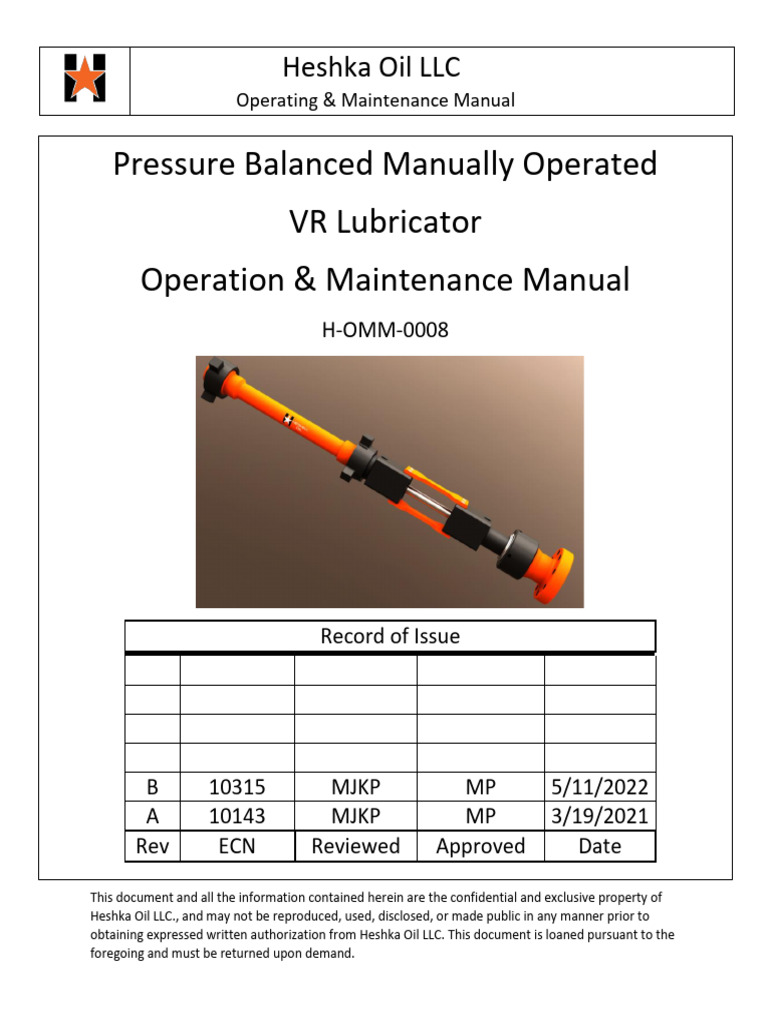 Heshka Oil LLC
Operating & Maintenance Manual

Pressure Balanced Manually Operated
VR Lubricator
Operation & Maintenance Manual

H-OMM-0008

Record of Issue

| | | | | |
|---|---|---|---|---|
| | | | | |
| | | | | |
| | | | | |
| | | | | |
| B | 10315 | MJKP | MP | 5/11/2022 |
| A | 10143 | MJKP | MP | 3/19/2021 |
| Rev | ECN | Reviewed | Approved | Date |

This document and all the information contained herein are the confidential and exclusive property of Heshka Oil LLC., and may not be reproduced, used, disclosed, or made public in any manner prior to obtaining expressed written authorization from Heshka Oil LLC. This document is loaned pursuant to the foregoing and must be returned upon demand.