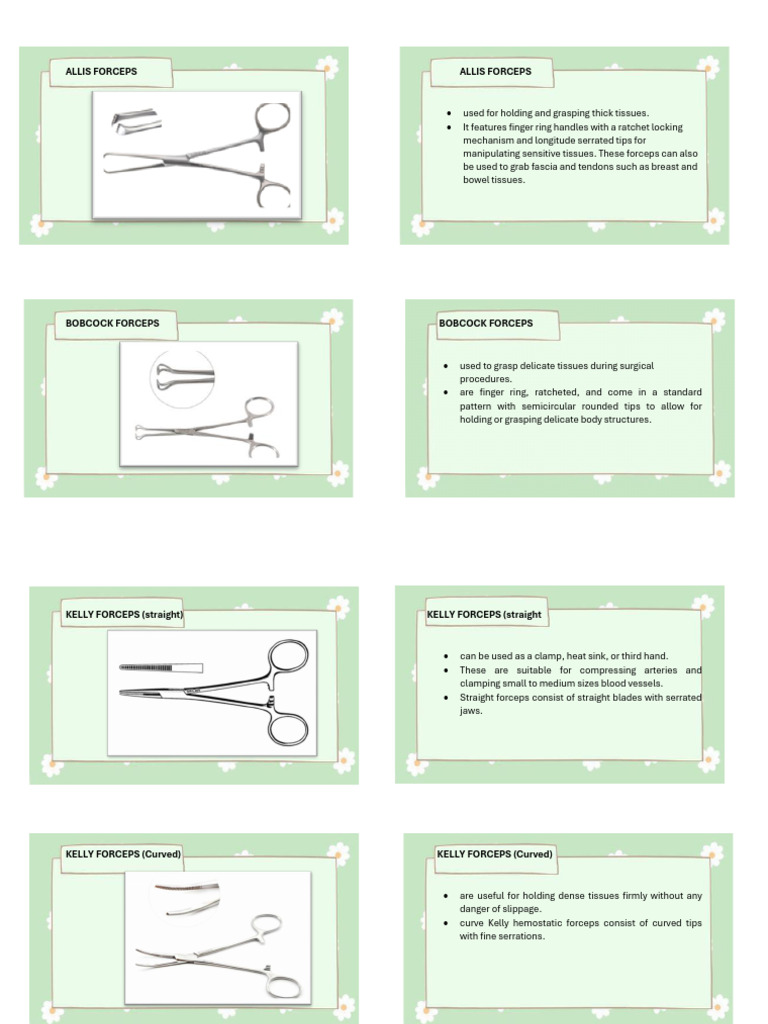 ALLIS FORCEPS

ALLIS FORCEPS

- used for holding and grasping thick tissues.
- It features finger ring handles with a ratchet locking mechanism and longitude serrated tips for manipulating sensitive tissues. These forceps can also be used to grab fascia and tendons such as breast and bowel tissues.

BOBCOCK FORCEPS

BOBCOCK FORCEPS

- used to grasp delicate tissues during surgical procedures.
- are finger ring, ratcheted, and come in a standard pattern with semicircular rounded tips to allow for holding or grasping delicate body structures.

KELLY FORCEPS (straight)

KELLY FORCEPS (straight

- can be used as a clamp, heat sink, or third hand.
- These are suitable for compressing arteries and clamping small to medium sizes blood vessels.
- Straight forceps consist of straight blades with serrated jaws.

KELLY FORCEPS (Curved)

KELLY FORCEPS (Curved)

- are useful for holding dense tissues firmly without any danger of slippage.
- curve Kelly hemostatic forceps consist of curved tips with fine serrations.