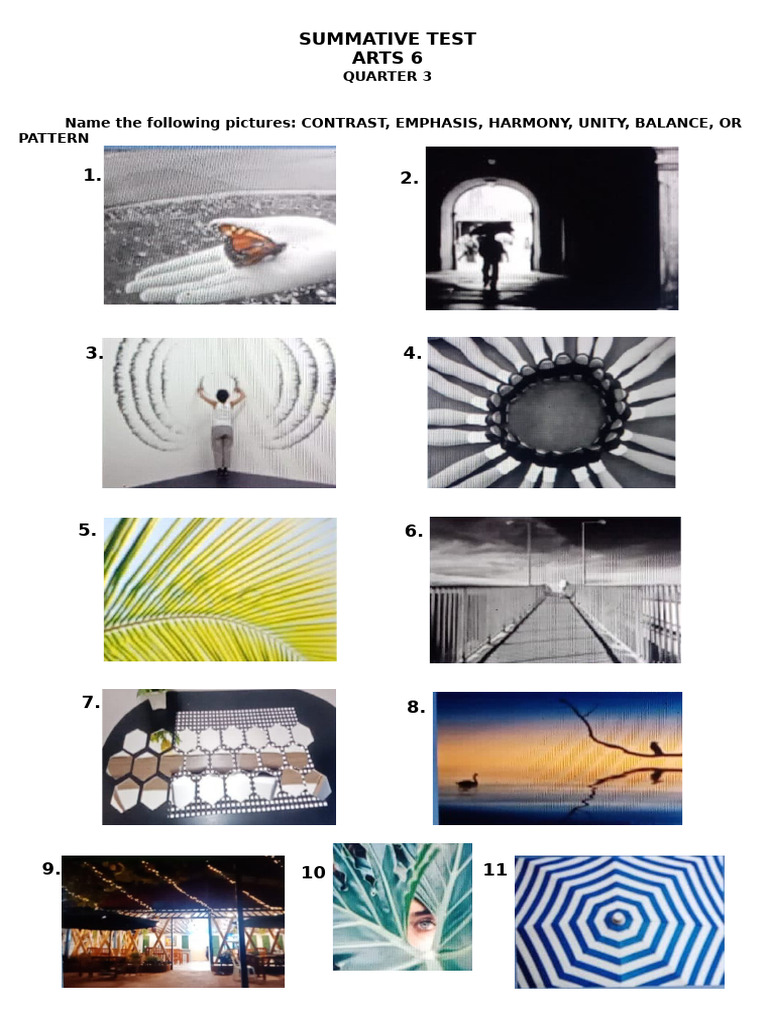 SUMMATIVE TEST
ARTS 6
QUARTER 3

Name the following pictures: CONTRAST, EMPHASIS, HARMONY, UNITY, BALANCE, OR PATTERN

1.

2.

3.

4.

5.

6.

7.

8.

9.

10

11