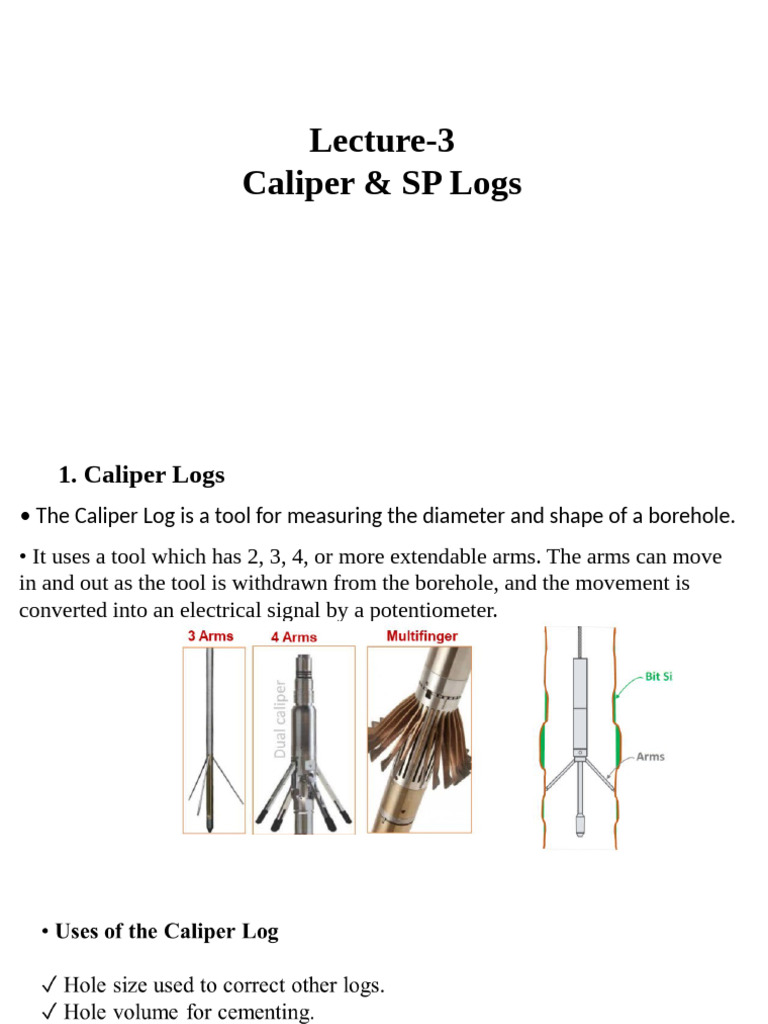 Lecture-3
Caliper & SP Logs

1. Caliper Logs

• The Caliper Log is a tool for measuring the diameter and shape of a borehole.

• It uses a tool which has 2, 3, 4, or more extendable arms. The arms can move in and out as the tool is withdrawn from the borehole, and the movement is converted into an electrical signal by a potentiometer.

3 Arms
4 Arms
Dual caliper
Multifinger
Bit Si
Arms

• Uses of the Caliper Log

✓ Hole size used to correct other logs.
✓ Hole volume for cementing.