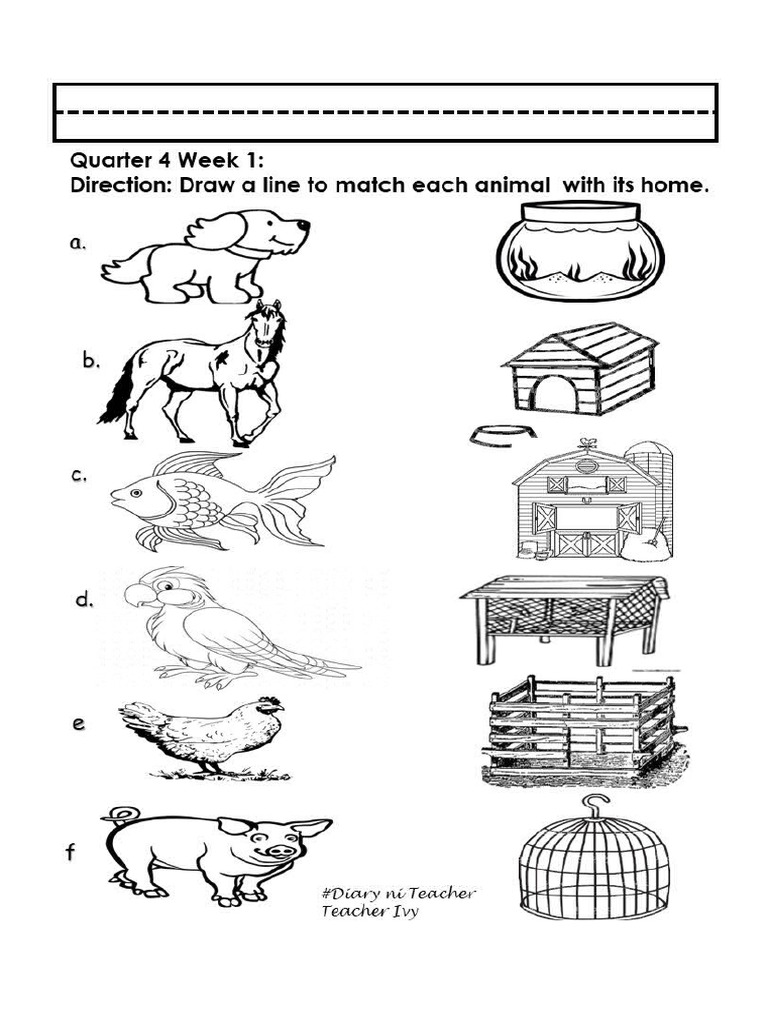 Quarter 4 Week 1:
Direction: Draw a line to match each animal with its home.

a.

b.

c.

d.

e

f

#Diary ni Teacher
Teacher Ivy