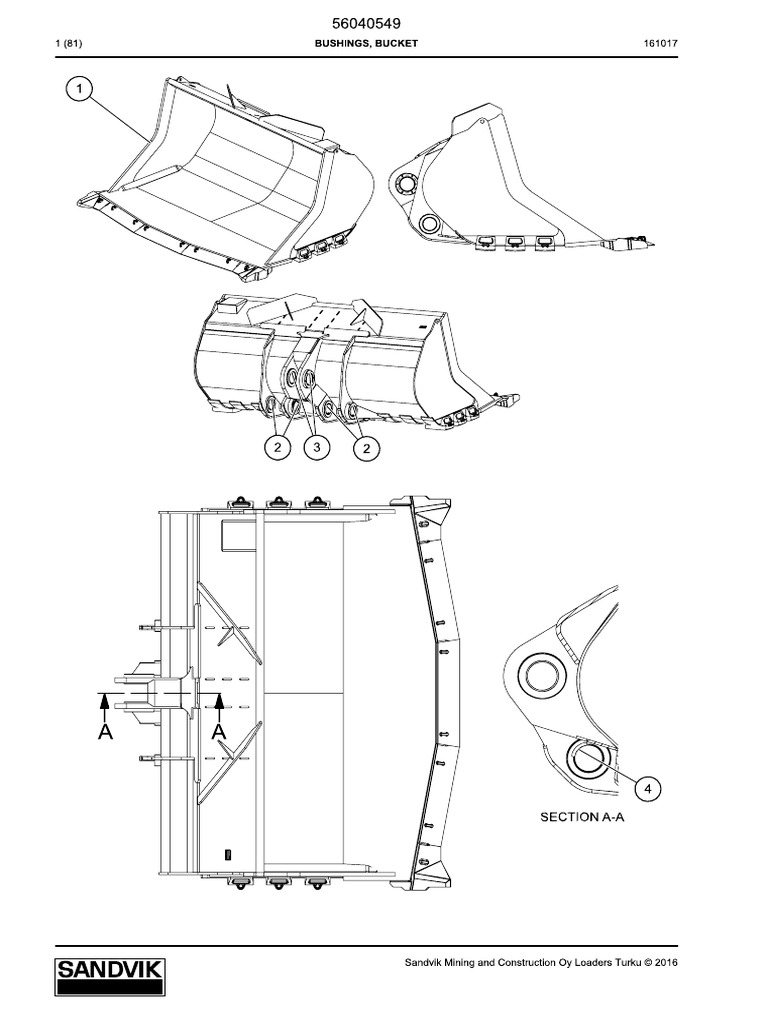 56040549

1 (81) BUSHINGS, BUCKET 161017

1

2 3 2

A A

4

SECTION A-A

SANDVIK

Sandvik Mining and Construction Oy Loaders Turku © 2016