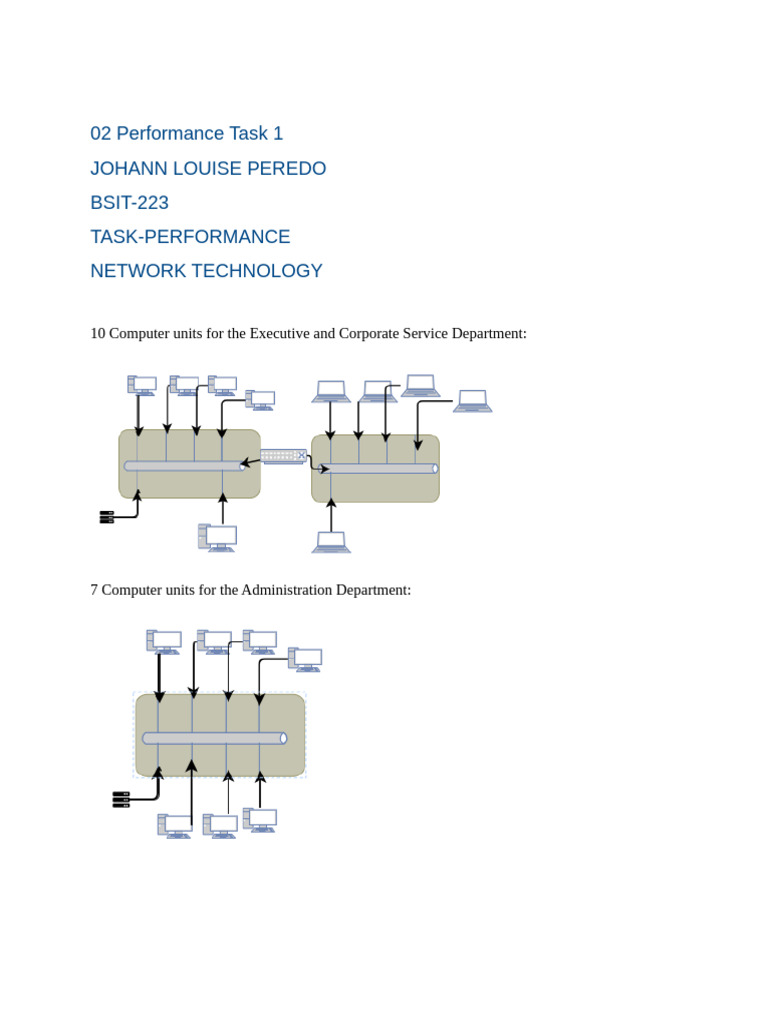 02 Performance Task 1

JOHANN LOUISE PEREDO

BSIT-223

TASK-PERFORMANCE

NETWORK TECHNOLOGY

10 Computer units for the Executive and Corporate Service Department:

7 Computer units for the Administration Department: