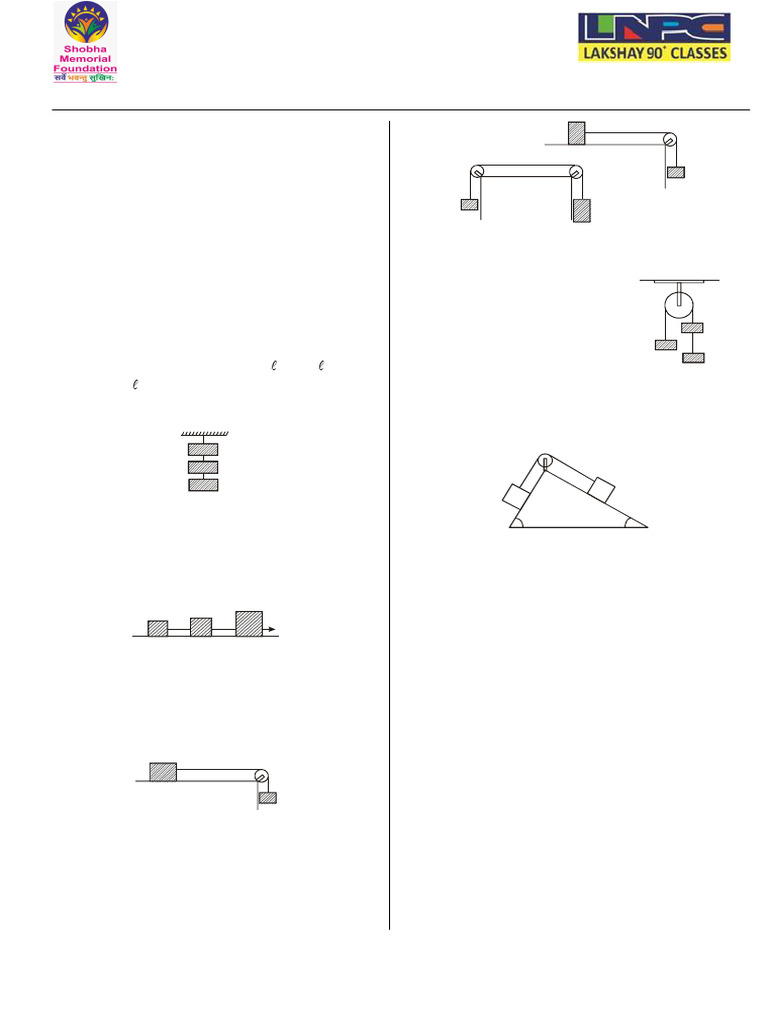 Shobha Memorial Foundation
सर्वे भवन्तु सुखिनः

LNPC
LAKSHAY 90+ CLASSES

$\ell$ $\ell$
$\ell$