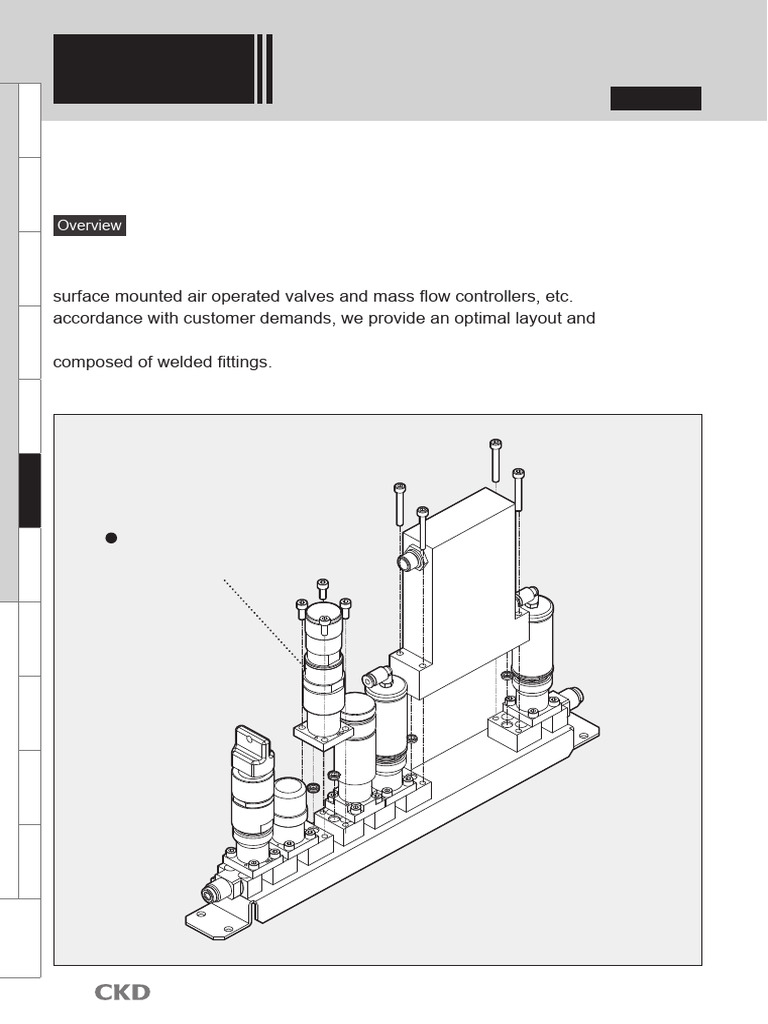 Overview

surface mounted air operated valves and mass flow controllers, etc. accordance with customer demands, we provide an optimal layout and

composed of welded fittings.

CKD