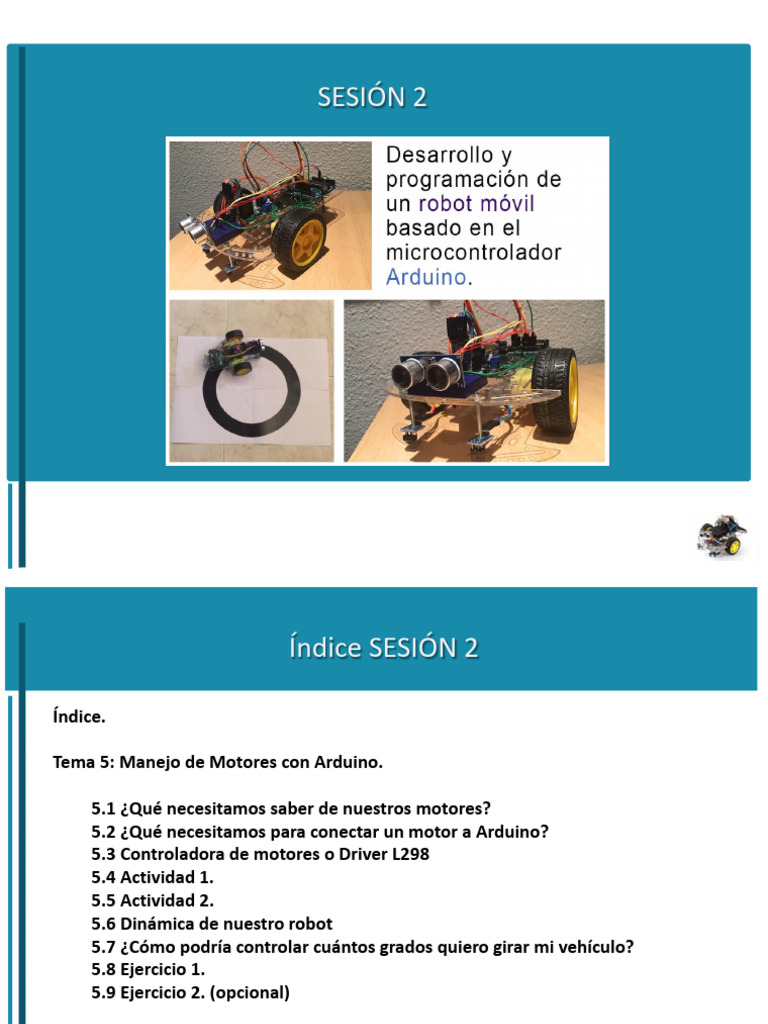 SESIÓN 2

Desarrollo y programación de un robot móvil basado en el microcontrolador Arduino.

Índice SESIÓN 2

Índice.

Tema 5: Manejo de Motores con Arduino.

5.1 ¿Qué necesitamos saber de nuestros motores?
5.2 ¿Qué necesitamos para conectar un motor a Arduino?
5.3 Controladora de motores o Driver L298
5.4 Actividad 1.
5.5 Actividad 2.
5.6 Dinámica de nuestro robot
5.7 ¿Cómo podría controlar cuántos grados quiero girar mi vehículo?
5.8 Ejercicio 1.
5.9 Ejercicio 2. (opcional)