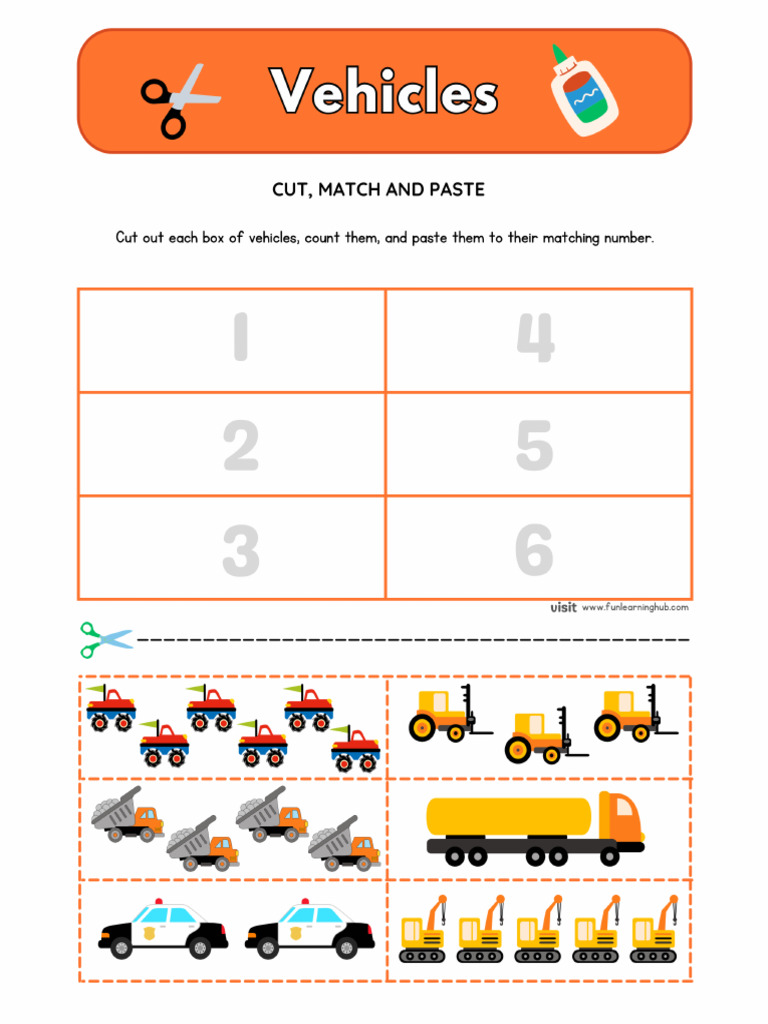 Vehicles

CUT, MATCH AND PASTE

Cut out each box of vehicles, count them, and paste them to their matching number.

| 1 | 4 |
|---|---|
| 2 | 5 |
| 3 | 6 |

visit www.funlearninghub.com