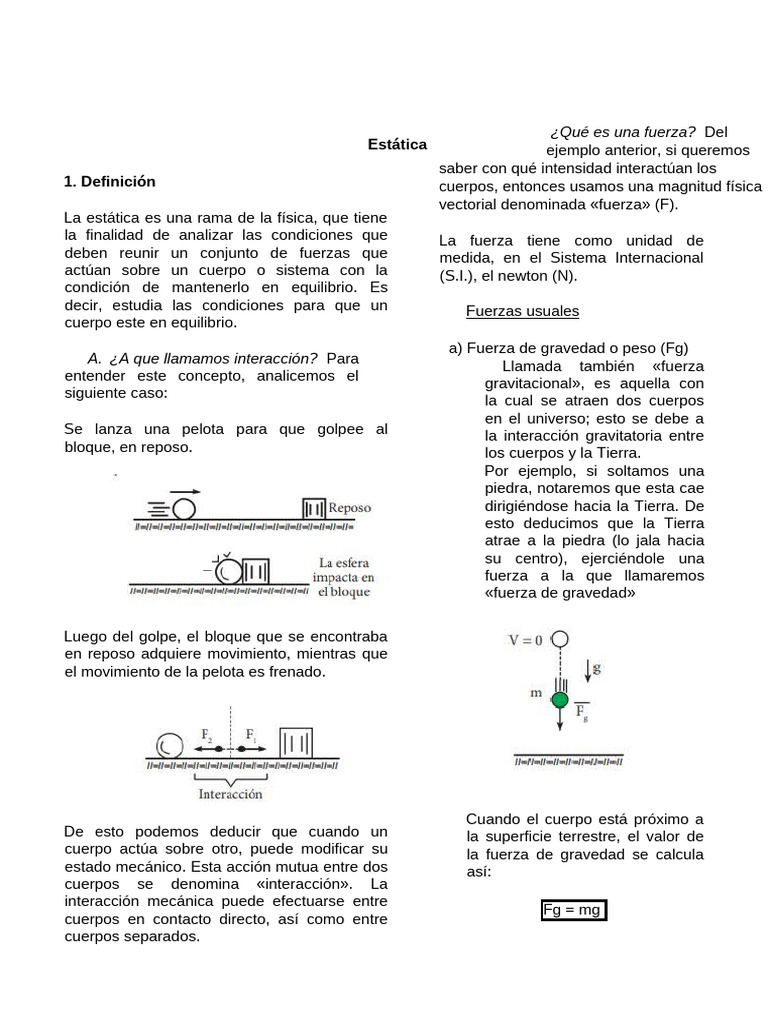 Estática

1. Definición

La estática es una rama de la física, que tiene la finalidad de analizar las condiciones que deben reunir un conjunto de fuerzas que actúan sobre un cuerpo o sistema con la condición de mantenerlo en equilibrio. Es decir, estudia las condiciones para que un cuerpo este en equilibrio.

A. ¿A que llamamos interacción? Para entender este concepto, analicemos el siguiente caso:

Se lanza una pelota para que golpee al bloque, en reposo.

Reposo

La esfera impacta en el bloque

Luego del golpe, el bloque que se encontraba en reposo adquiere movimiento, mientras que el movimiento de la pelota es frenado.

$F_2$ $F_1$

Interacción

De esto podemos deducir que cuando un cuerpo actúa sobre otro, puede modificar su estado mecánico. Esta acción mutua entre dos cuerpos se denomina «interacción». La interacción mecánica puede efectuarse entre cuerpos en contacto directo, así como entre cuerpos separados.

¿Qué es una fuerza? Del ejemplo anterior, si queremos saber con qué intensidad interactúan los cuerpos, entonces usamos una magnitud física vectorial denominada «fuerza» (F).

La fuerza tiene como unidad de medida, en el Sistema Internacional (S.I.), el newton (N).

Fuerzas usuales

a) Fuerza de gravedad o peso (Fg)
Llamada también «fuerza gravitacional», es aquella con la cual se atraen dos cuerpos en el universo; esto se debe a la interacción gravitatoria entre los cuerpos y la Tierra.
Por ejemplo, si soltamos una piedra, notaremos que esta cae dirigiéndose hacia la Tierra. De esto deducimos que la Tierra atrae a la piedra (lo jala hacia su centro), ejerciéndole una fuerza a la que llamaremos «fuerza de gravedad»

$V = 0$
g
m
$\overline{F_g}$

Cuando el cuerpo está próximo a la superficie terrestre, el valor de la fuerza de gravedad se calcula así:

Fg = mg