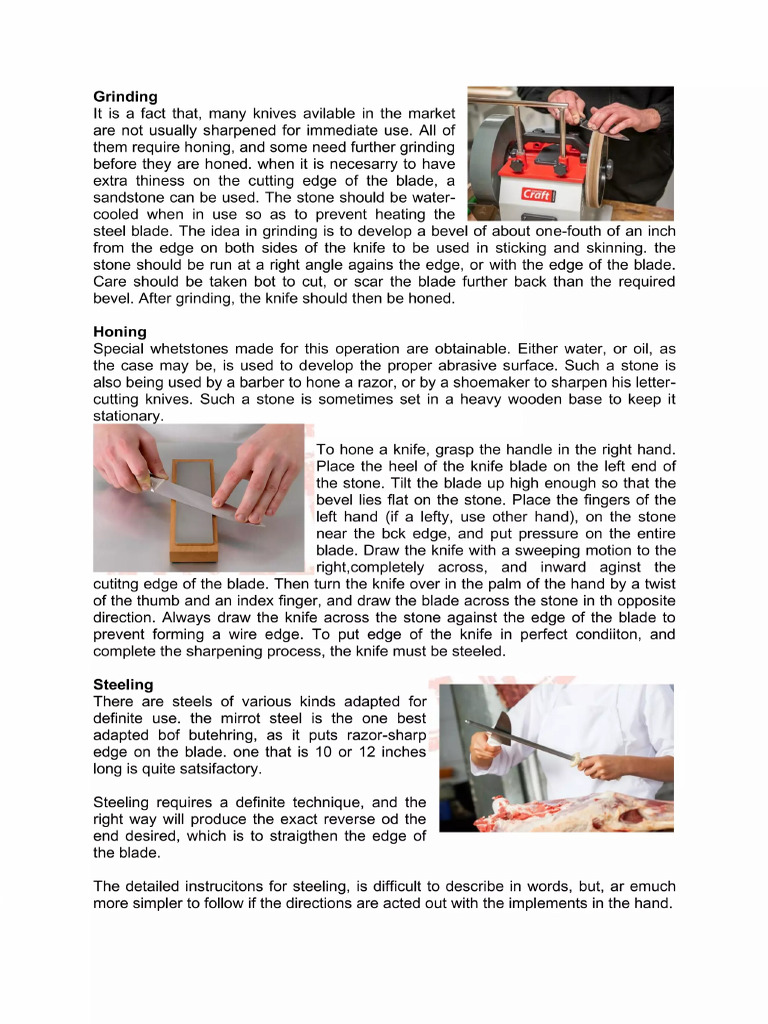 Grinding
It is a fact that, many knives avilable in the market are not usually sharpened for immediate use. All of them require honing, and some need further grinding before they are honed. when it is necesarry to have extra thiness on the cutting edge of the blade, a sandstone can be used. The stone should be water-cooled when in use so as to prevent heating the steel blade. The idea in grinding is to develop a bevel of about one-fouth of an inch from the edge on both sides of the knife to be used in sticking and skinning. the stone should be run at a right angle agains the edge, or with the edge of the blade. Care should be taken bot to cut, or scar the blade further back than the required bevel. After grinding, the knife should then be honed.

Craft

Honing
Special whetstones made for this operation are obtainable. Either water, or oil, as the case may be, is used to develop the proper abrasive surface. Such a stone is also being used by a barber to hone a razor, or by a shoemaker to sharpen his letter-cutting knives. Such a stone is sometimes set in a heavy wooden base to keep it stationary.

To hone a knife, grasp the handle in the right hand. Place the heel of the knife blade on the left end of the stone. Tilt the blade up high enough so that the bevel lies flat on the stone. Place the fingers of the left hand (if a lefty, use other hand), on the stone near the bck edge, and put pressure on the entire blade. Draw the knife with a sweeping motion to the right,completely across, and inward aginst the cutitng edge of the blade. Then turn the knife over in the palm of the hand by a twist of the thumb and an index finger, and draw the blade across the stone in th opposite direction. Always draw the knife across the stone against the edge of the blade to prevent forming a wire edge. To put edge of the knife in perfect condiiton, and complete the sharpening process, the knife must be steeled.

Steeling
There are steels of various kinds adapted for definite use. the mirrot steel is the one best adapted bof butehring, as it puts razor-sharp edge on the blade. one that is 10 or 12 inches long is quite satsifactory.

Steeling requires a definite technique, and the right way will produce the exact reverse od the end desired, which is to straigthen the edge of the blade.

The detailed instrucitons for steeling, is difficult to describe in words, but, ar emuch more simpler to follow if the directions are acted out with the implements in the hand.