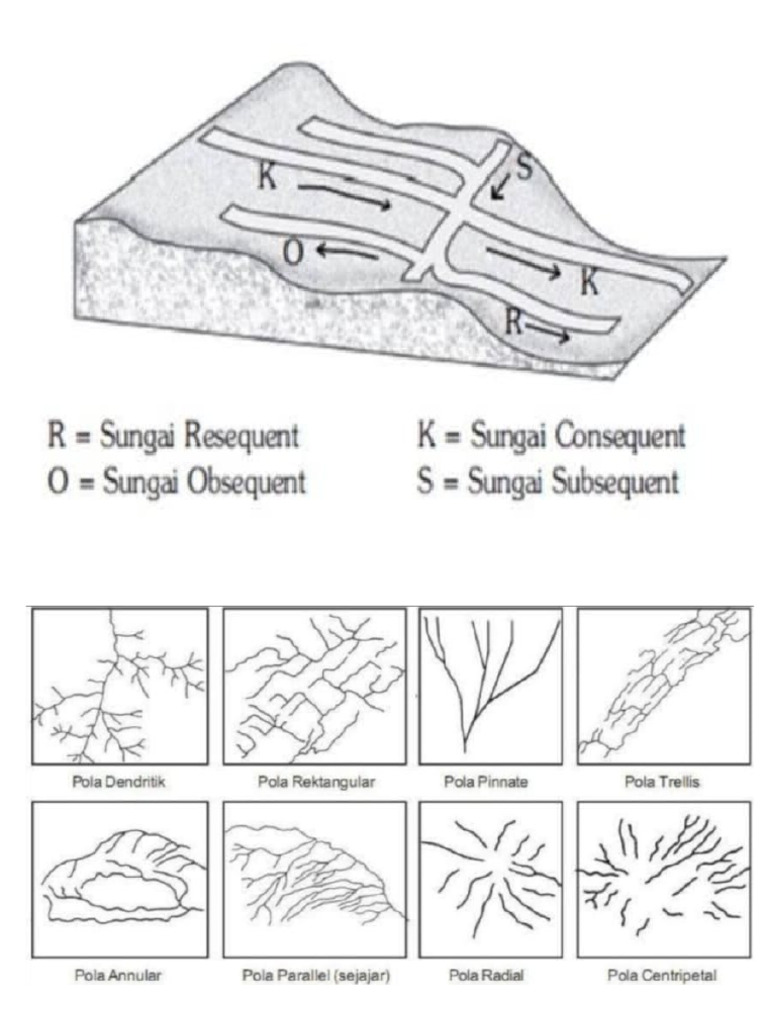 K
S
O
K
R

R = Sungai Resequent
O = Sungai Obsequent

K = Sungai Consequent
S = Sungai Subsequent

Pola Dendritik
Pola Rektangular
Pola Pinnate
Pola Trellis
Pola Annular
Pola Parallel (sejajar)
Pola Radial
Pola Centripetal