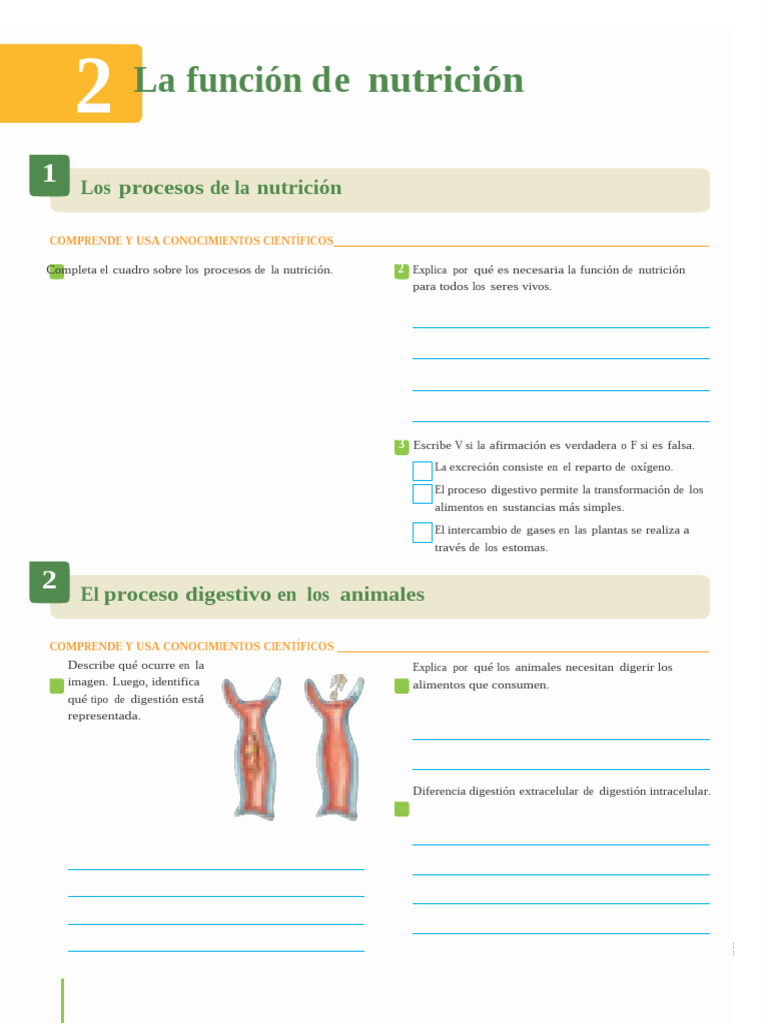 2 La función de nutrición

1 Los procesos de la nutrición

COMPRENDE Y USA CONOCIMIENTOS CIENTÍFICOS

Completa el cuadro sobre los procesos de la nutrición.

2 Explica por qué es necesaria la función de nutrición para todos los seres vivos.

3 Escribe V si la afirmación es verdadera o F si es falsa.

La excreción consiste en el reparto de oxígeno.

El proceso digestivo permite la transformación de los alimentos en sustancias más simples.

El intercambio de gases en las plantas se realiza a través de los estomas.

2 El proceso digestivo en los animales

COMPRENDE Y USA CONOCIMIENTOS CIENTÍFICOS

Describe qué ocurre en la imagen. Luego, identifica qué tipo de digestión está representada.

Explica por qué los animales necesitan digerir los alimentos que consumen.

Diferencia digestión extracelular de digestión intracelular.