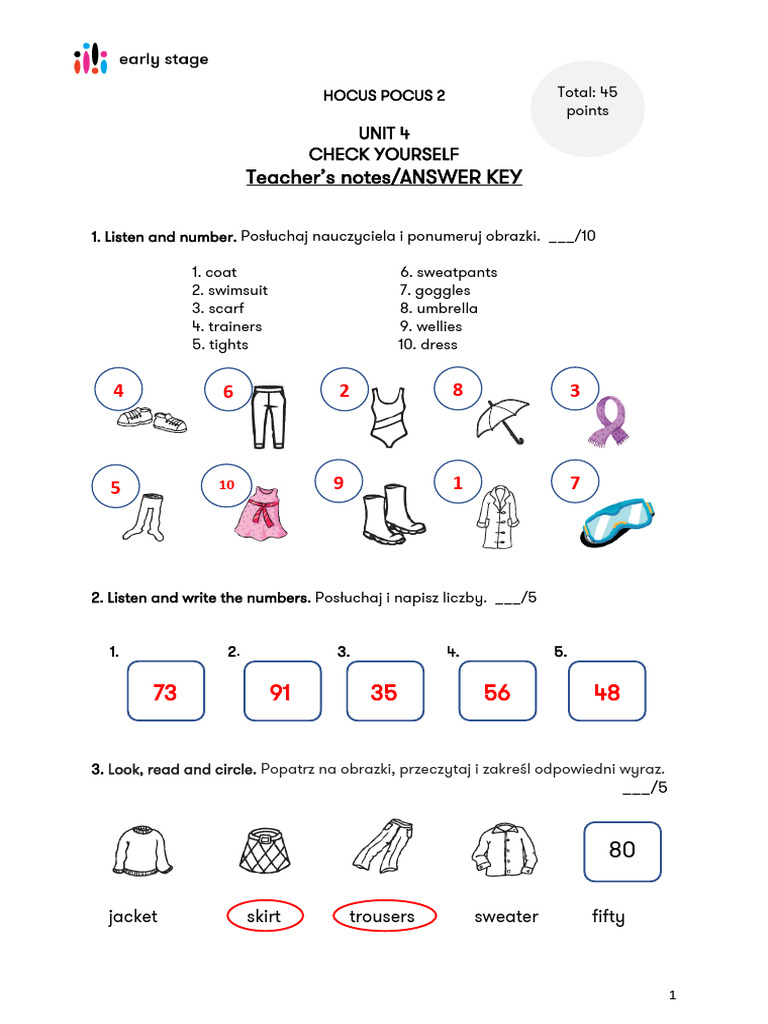 early stage

HOCUS POCUS 2

Total: 45 points

UNIT 4
CHECK YOURSELF
Teacher's notes/ANSWER KEY

1. Listen and number. Posłuchaj nauczyciela i ponumeruj obrazki. ___/10

1. coat
2. swimsuit
3. scarf
4. trainers
5. tights

6. sweatpants
7. goggles
8. umbrella
9. wellies
10. dress

4 6 2 8 3
5 10 9 1 7

2. Listen and write the numbers. Posłuchaj i napisz liczby. ___/5

1. 73
2. 91
3. 35
4. 56
5. 48

3. Look, read and circle. Popatrz na obrazki, przeczytaj i zakreśl odpowiedni wyraz. ___/5

80

jacket skirt trousers sweater fifty

1