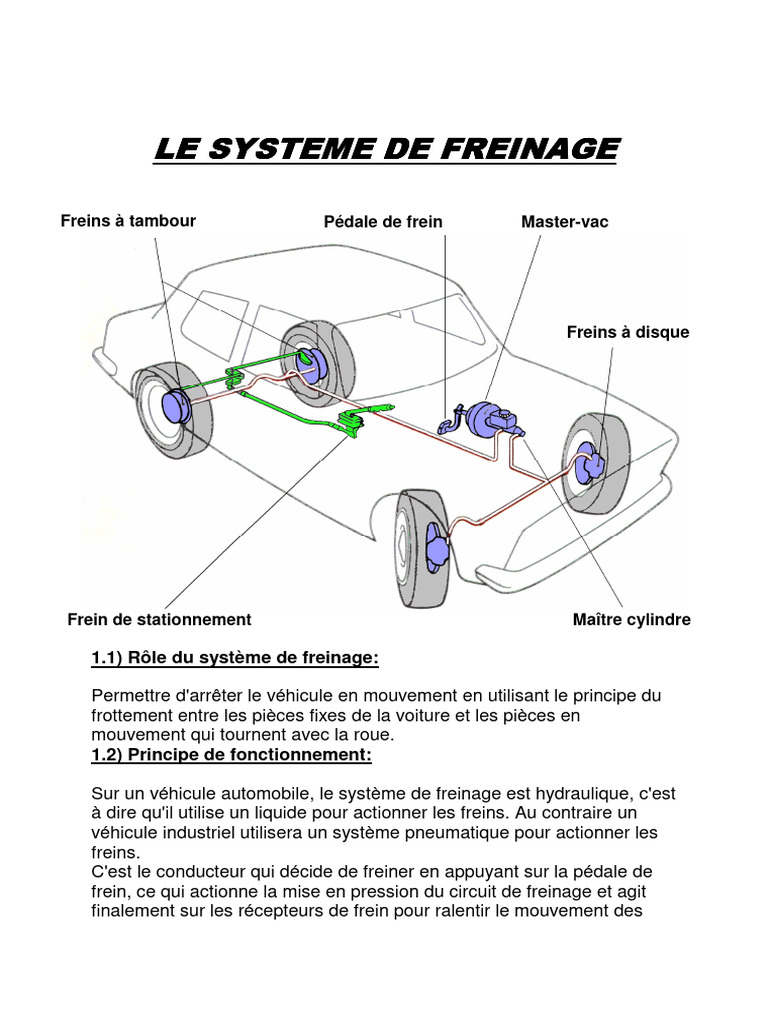 LE SYSTEME DE FREINAGE

Freins à tambour

Pédale de frein

Master-vac

Freins à disque

Frein de stationnement

Maître cylindre

1.1) Rôle du système de freinage:

Permettre d'arrêter le véhicule en mouvement en utilisant le principe du frottement entre les pièces fixes de la voiture et les pièces en mouvement qui tournent avec la roue.

1.2) Principe de fonctionnement:

Sur un véhicule automobile, le système de freinage est hydraulique, c'est à dire qu'il utilise un liquide pour actionner les freins. Au contraire un véhicule industriel utilisera un système pneumatique pour actionner les freins.
C'est le conducteur qui décide de freiner en appuyant sur la pédale de frein, ce qui actionne la mise en pression du circuit de freinage et agit finalement sur les récepteurs de frein pour ralentir le mouvement des