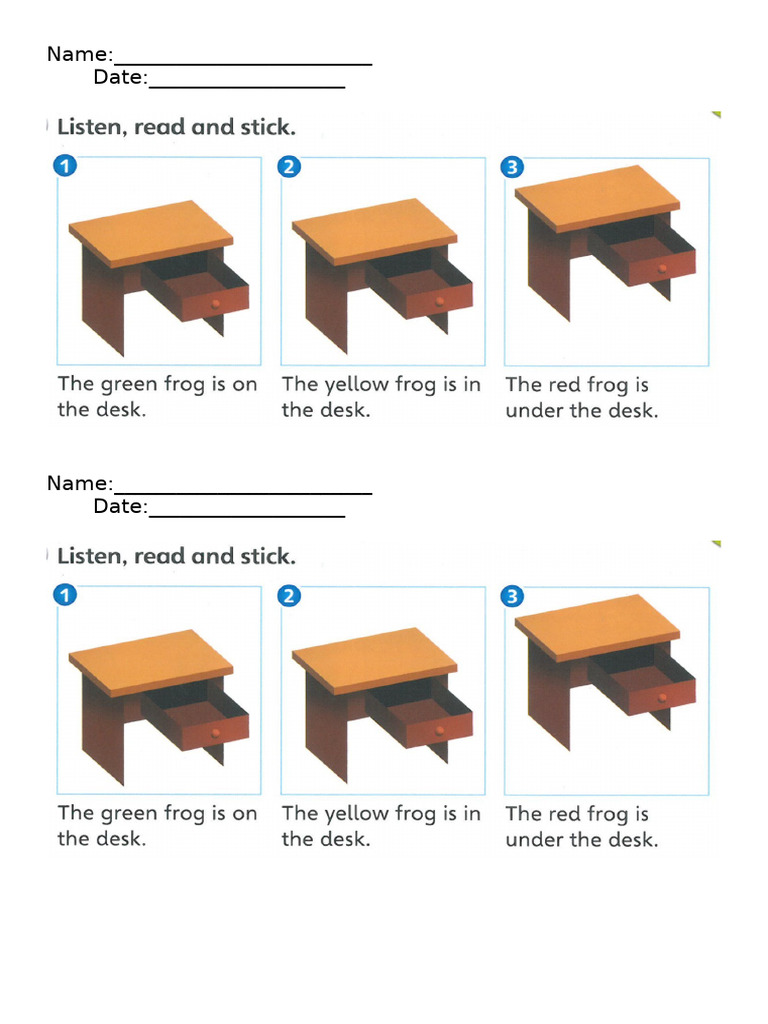 Name:________________________
Date:__________________

Listen, read and stick.

1
The green frog is on the desk.

2
The yellow frog is in the desk.

3
The red frog is under the desk.

Name:________________________
Date:__________________

Listen, read and stick.

1
The green frog is on the desk.

2
The yellow frog is in the desk.

3
The red frog is under the desk.