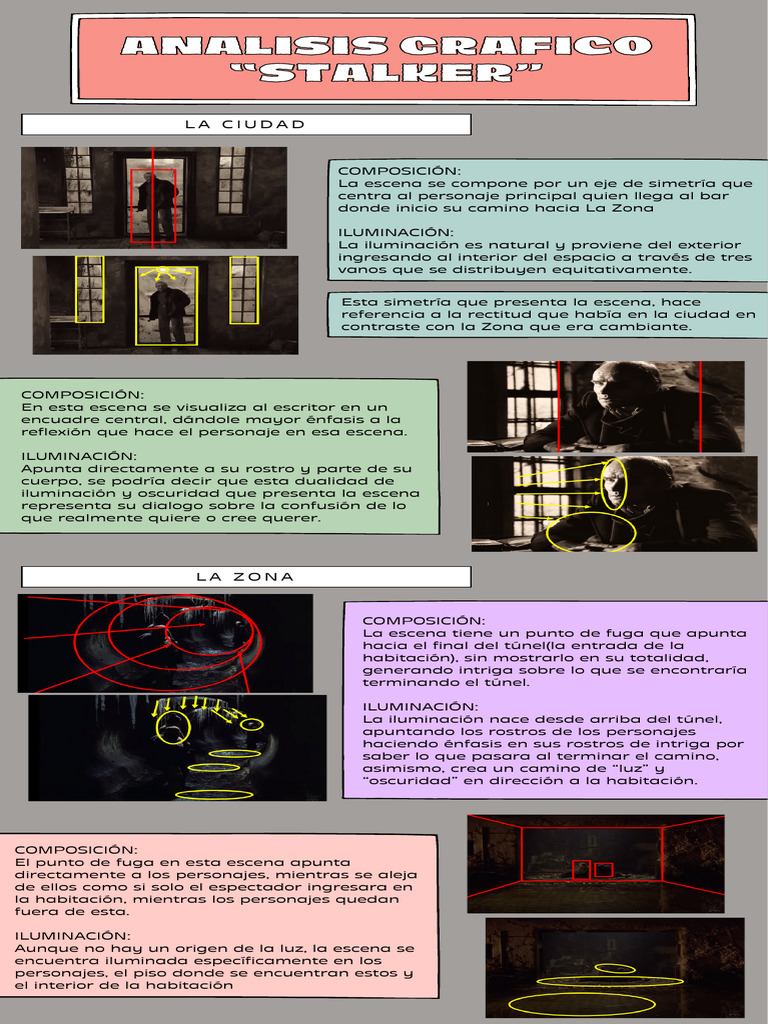 ANALISIS GRAFICO "STALKER"

LA CIUDAD

COMPOSICIÓN:
La escena se compone por un eje de simetría que centra al personaje principal quien llega al bar donde inicio su camino hacia La Zona

ILUMINACIÓN:
La iluminación es natural y proviene del exterior ingresando al interior del espacio a través de tres vanos que se distribuyen equitativamente.

Esta simetría que presenta la escena, hace referencia a la rectitud que había en la ciudad en contraste con la Zona que era cambiante.

COMPOSICIÓN:
En esta escena se visualiza al escritor en un encuadre central, dándole mayor énfasis a la reflexión que hace el personaje en esa escena.

ILUMINACIÓN:
Apunta directamente a su rostro y parte de su cuerpo, se podría decir que esta dualidad de iluminación y oscuridad que presenta la escena representa su dialogo sobre la confusión de lo que realmente quiere o cree querer.

LA ZONA

COMPOSICIÓN:
La escena tiene un punto de fuga que apunta hacia el final del túnel(la entrada de la habitación), sin mostrarlo en su totalidad, generando intriga sobre lo que se encontraría terminando el túnel.

ILUMINACIÓN:
La iluminación nace desde arriba del túnel, apuntando los rostros de los personajes haciendo énfasis en sus rostros de intriga por saber lo que pasara al terminar el camino, asimismo, crea un camino de "luz" y "oscuridad" en dirección a la habitación.

COMPOSICIÓN:
El punto de fuga en esta escena apunta directamente a los personajes, mientras se aleja de ellos como si solo el espectador ingresara en la habitación, mientras los personajes quedan fuera de esta.

ILUMINACIÓN:
Aunque no hay un origen de la luz, la escena se encuentra iluminada específicamente en los personajes, el piso donde se encuentran estos y el interior de la habitación