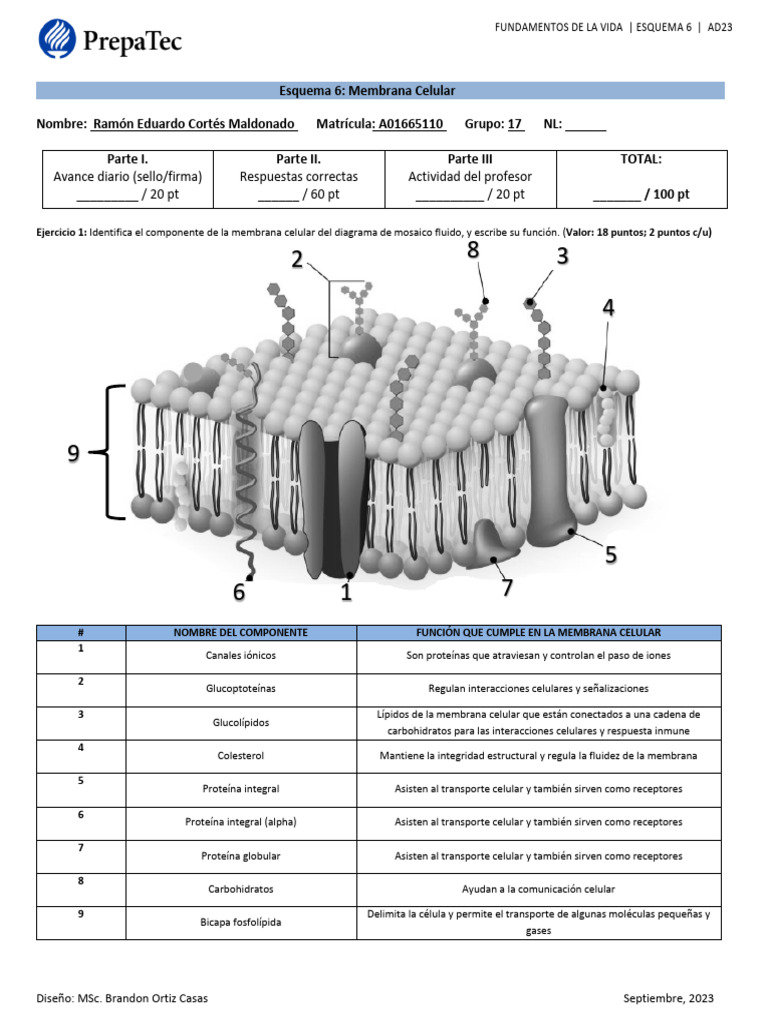 PrepaTec

FUNDAMENTOS DE LA VIDA | ESQUEMA 6 | AD23

Esquema 6: Membrana Celular

Nombre: Ramón Eduardo Cortés Maldonado Matrícula: A01665110 Grupo: 17 NL: ______

| Parte I. Avance diario (sello/firma) _________ / 20 pt | Parte II. Respuestas correctas ______ / 60 pt | Parte III Actividad del profesor __________ / 20 pt | TOTAL: _______ / 100 pt |
|---|---|---|---|

Ejercicio 1: Identifica el componente de la membrana celular del diagrama de mosaico fluido, y escribe su función. (Valor: 18 puntos; 2 puntos c/u)

2 8 3 4 9 5 6 1 7

| # | NOMBRE DEL COMPONENTE | FUNCIÓN QUE CUMPLE EN LA MEMBRANA CELULAR |
|---|---|---|
| 1 | Canales iónicos | Son proteínas que atraviesan y controlan el paso de iones |
| 2 | Glucoptoteínas | Regulan interacciones celulares y señalizaciones |
| 3 | Glucolípidos | Lípidos de la membrana celular que están conectados a una cadena de carbohidratos para las interacciones celulares y respuesta inmune |
| 4 | Colesterol | Mantiene la integridad estructural y regula la fluidez de la membrana |
| 5 | Proteína integral | Asisten al transporte celular y también sirven como receptores |
| 6 | Proteína integral (alpha) | Asisten al transporte celular y también sirven como receptores |
| 7 | Proteína globular | Asisten al transporte celular y también sirven como receptores |
| 8 | Carbohidratos | Ayudan a la comunicación celular |
| 9 | Bicapa fosfolípida | Delimita la célula y permite el transporte de algunas moléculas pequeñas y gases |

Diseño: MSc. Brandon Ortiz Casas

Septiembre, 2023