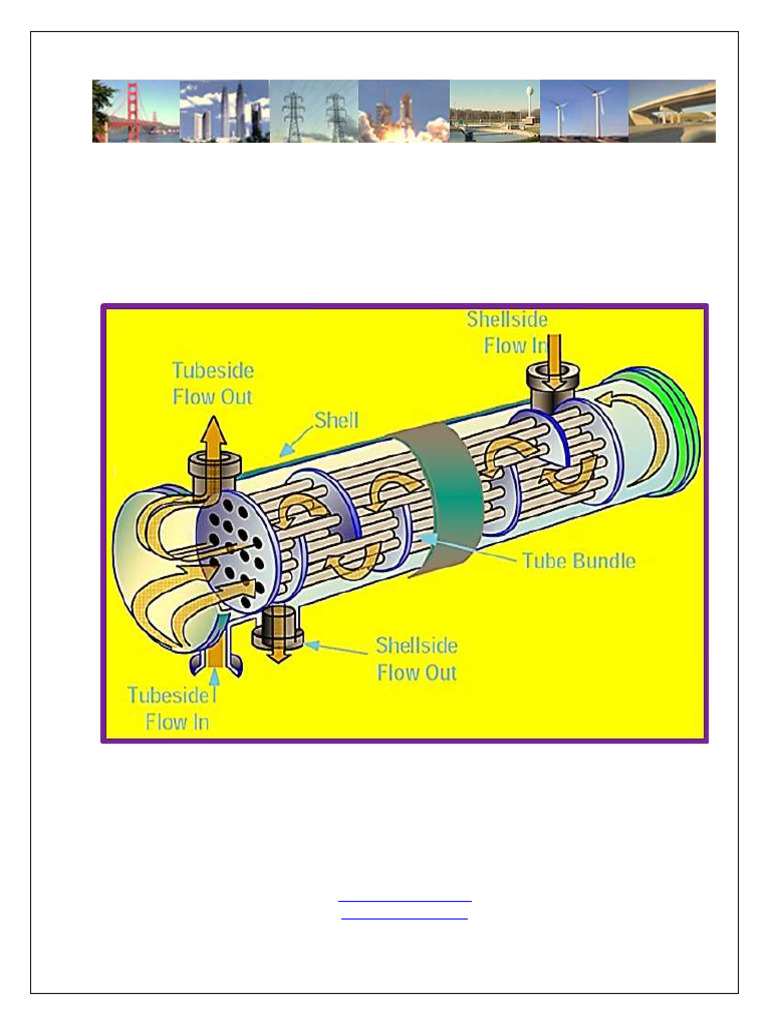 Shellside Flow In

Tubeside Flow Out

Shell

Tube Bundle

Shellside Flow Out

Tubeside Flow In