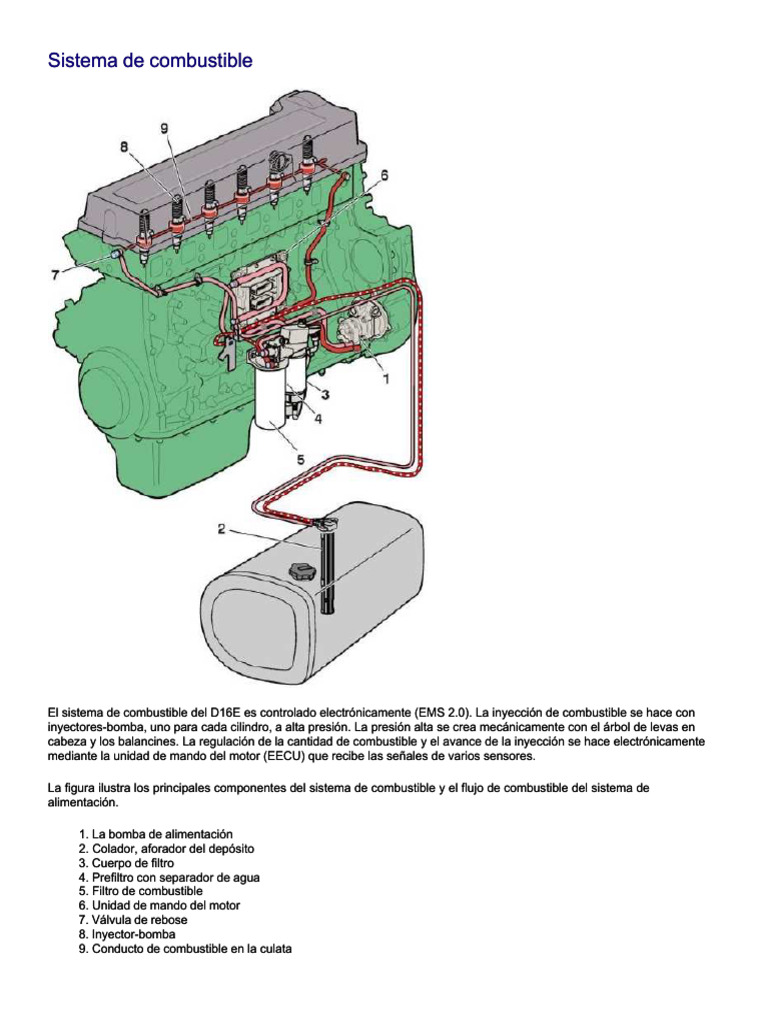 Sistema de combustible

9
8
6
7
1
3
4
5
2

El sistema de combustible del D16E es controlado electrónicamente (EMS 2.0). La inyección de combustible se hace con inyectores-bomba, uno para cada cilindro, a alta presión. La presión alta se crea mecánicamente con el árbol de levas en cabeza y los balancines. La regulación de la cantidad de combustible y el avance de la inyección se hace electrónicamente mediante la unidad de mando del motor (EECU) que recibe las señales de varios sensores.

La figura ilustra los principales componentes del sistema de combustible y el flujo de combustible del sistema de alimentación.

1. La bomba de alimentación
2. Colador, aforador del depósito
3. Cuerpo de filtro
4. Prefiltro con separador de agua
5. Filtro de combustible
6. Unidad de mando del motor
7. Válvula de rebose
8. Inyector-bomba
9. Conducto de combustible en la culata